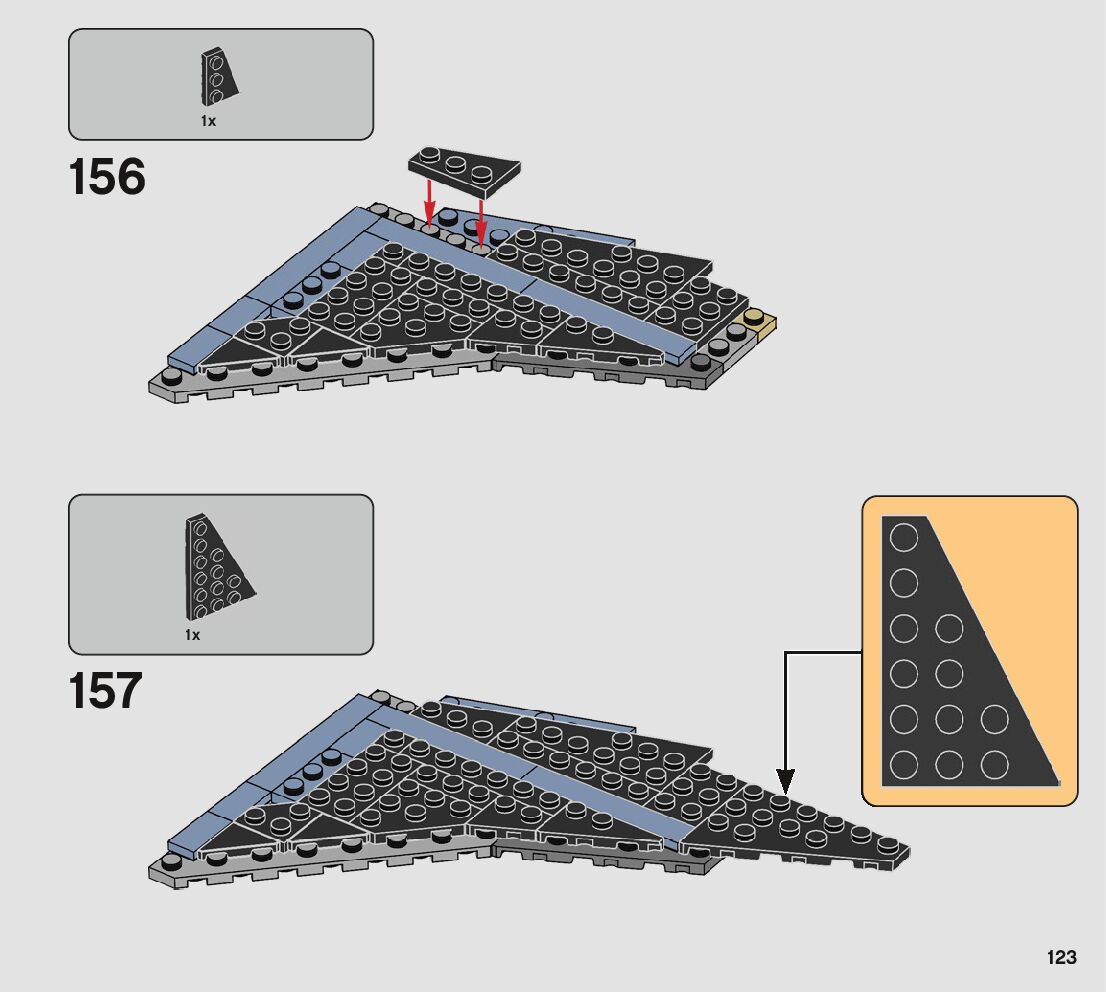 1x

156

1x

157

123