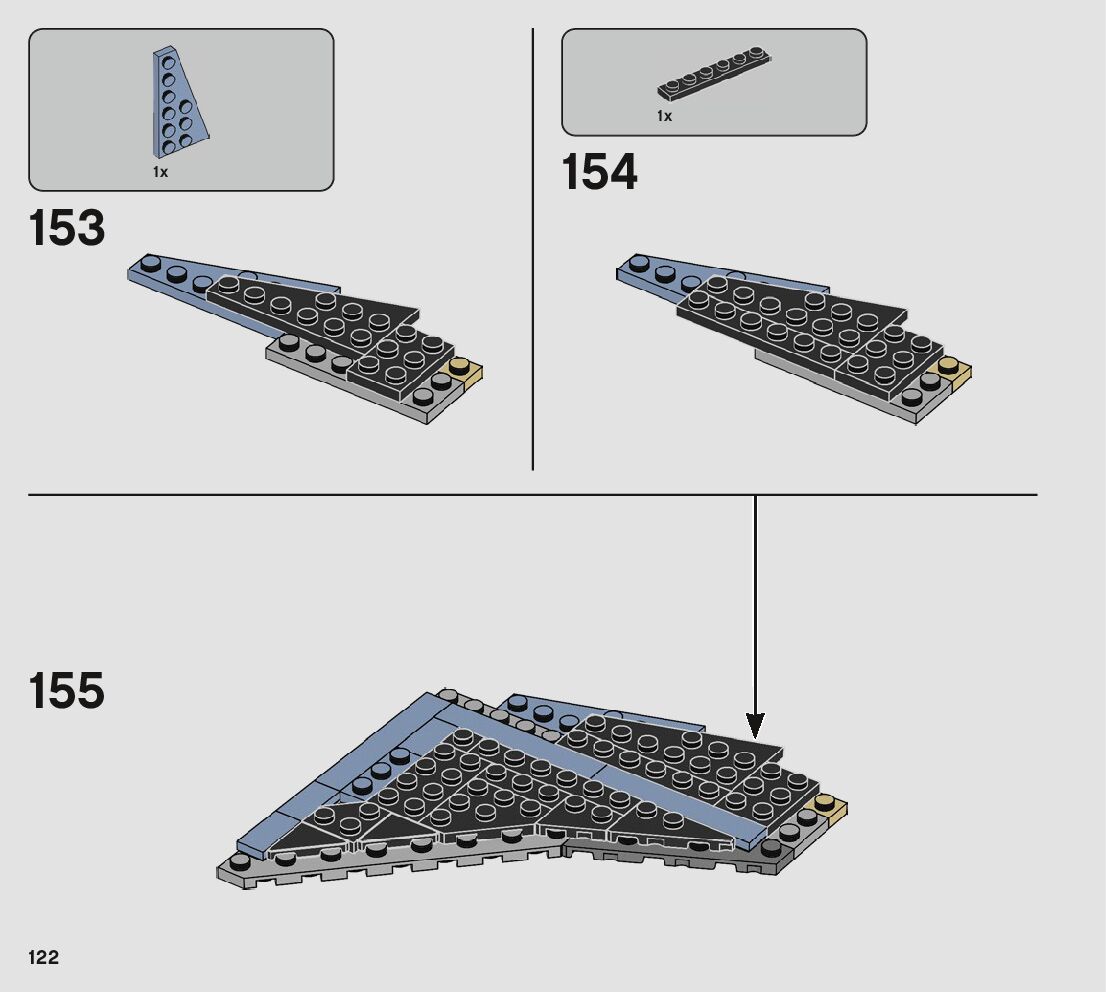 1x

153

1x

154

155

122