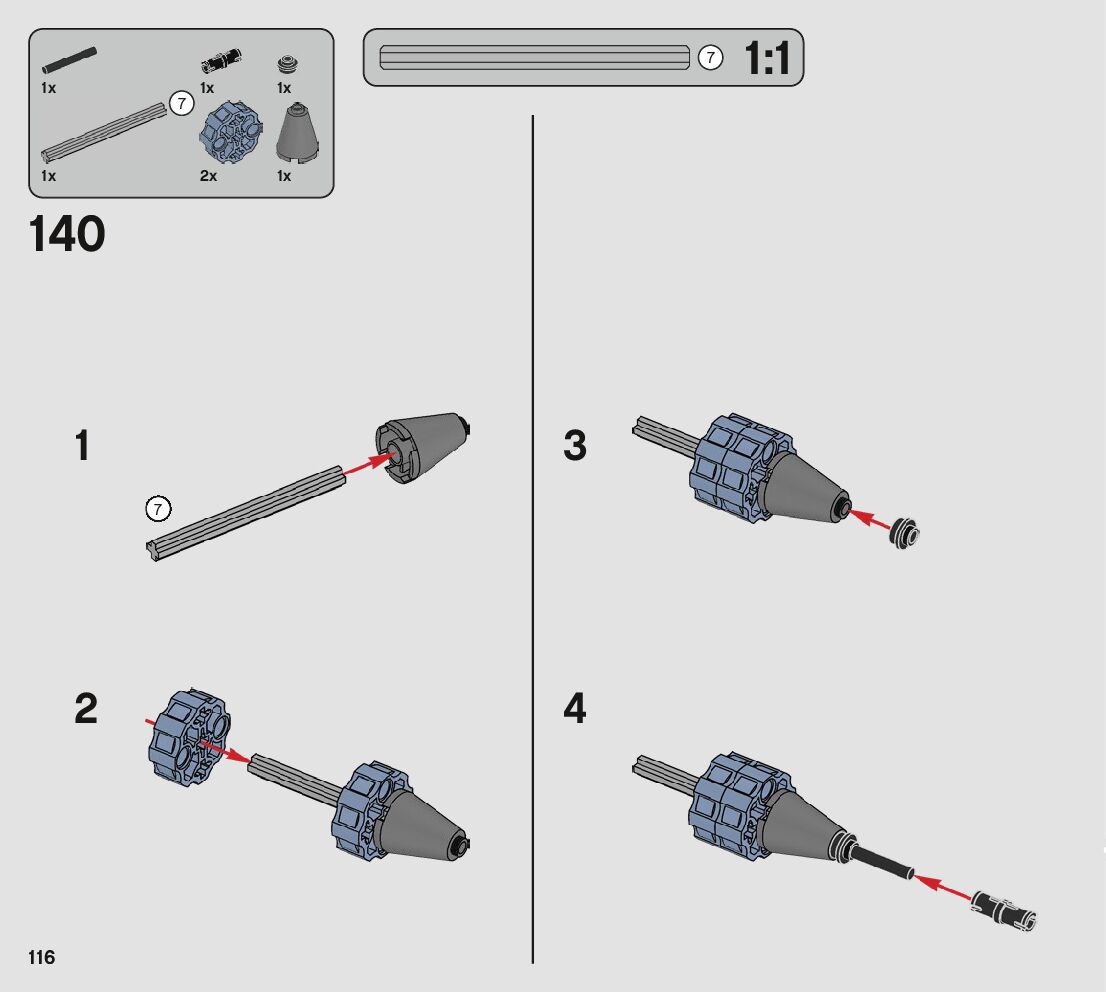 1x
1x
1x
7
1x
2x
1x

7 1:1

140

1
7

2

3

4

116