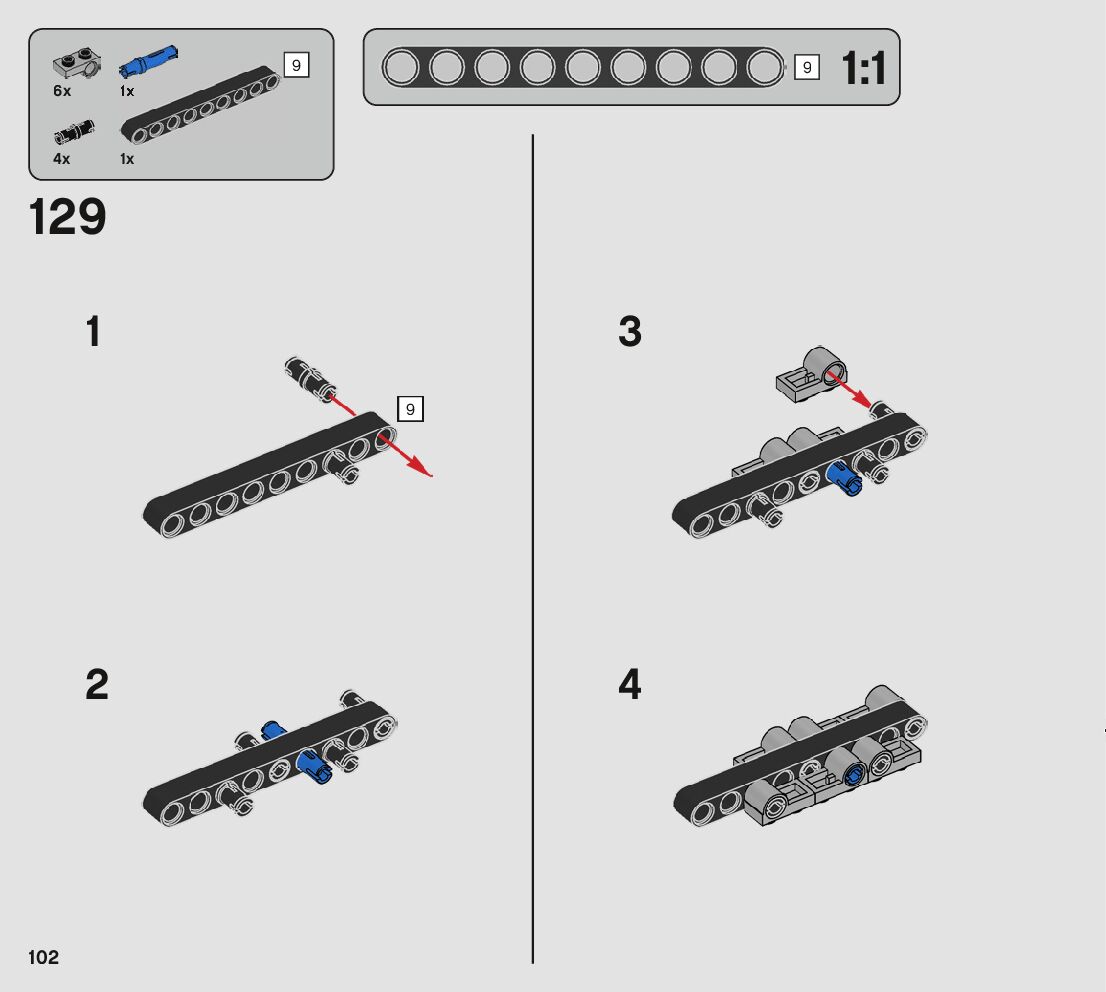 6x
1x
9
4x
1x

9
1:1

129

1
9

2

3

4

102