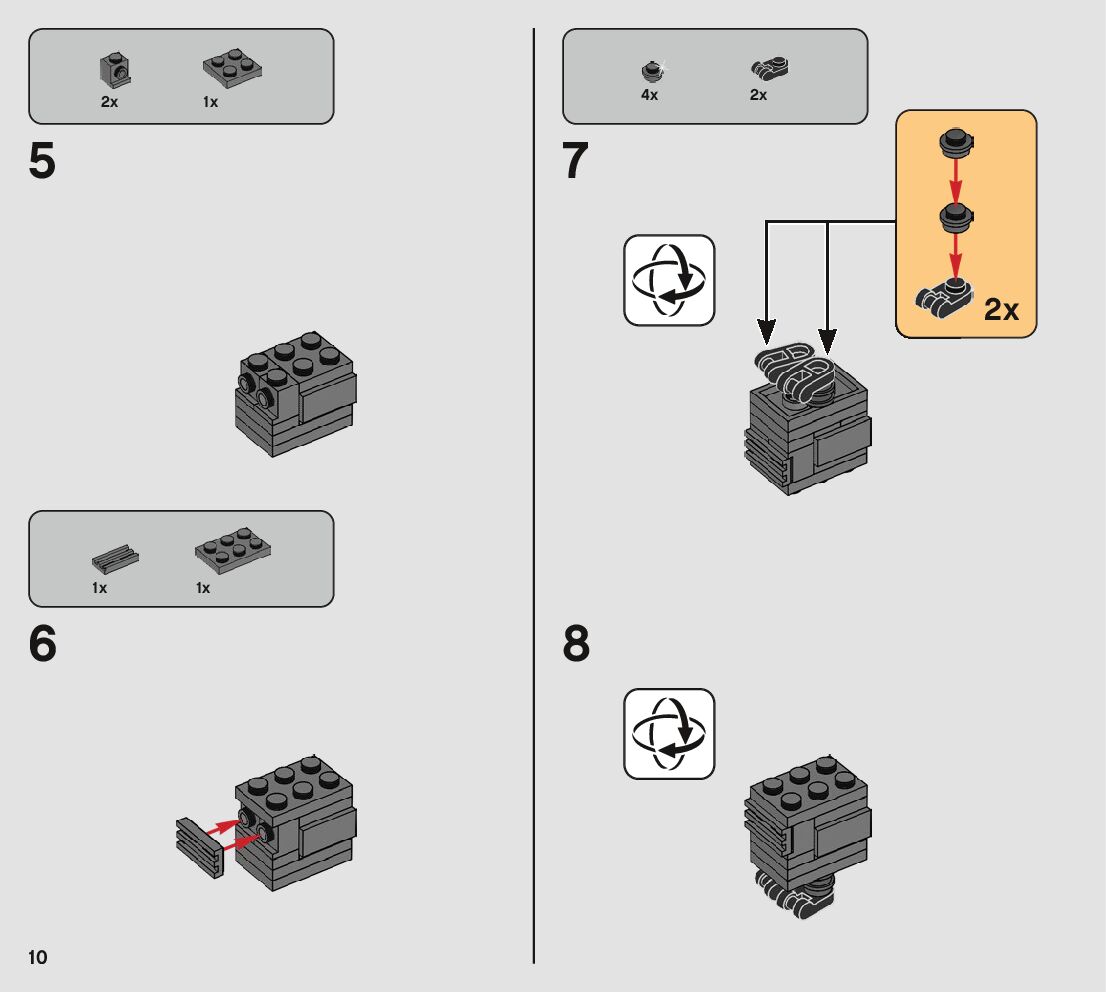 2x 1x

5

1x 1x

6

10

4x 2x

7

2x

8