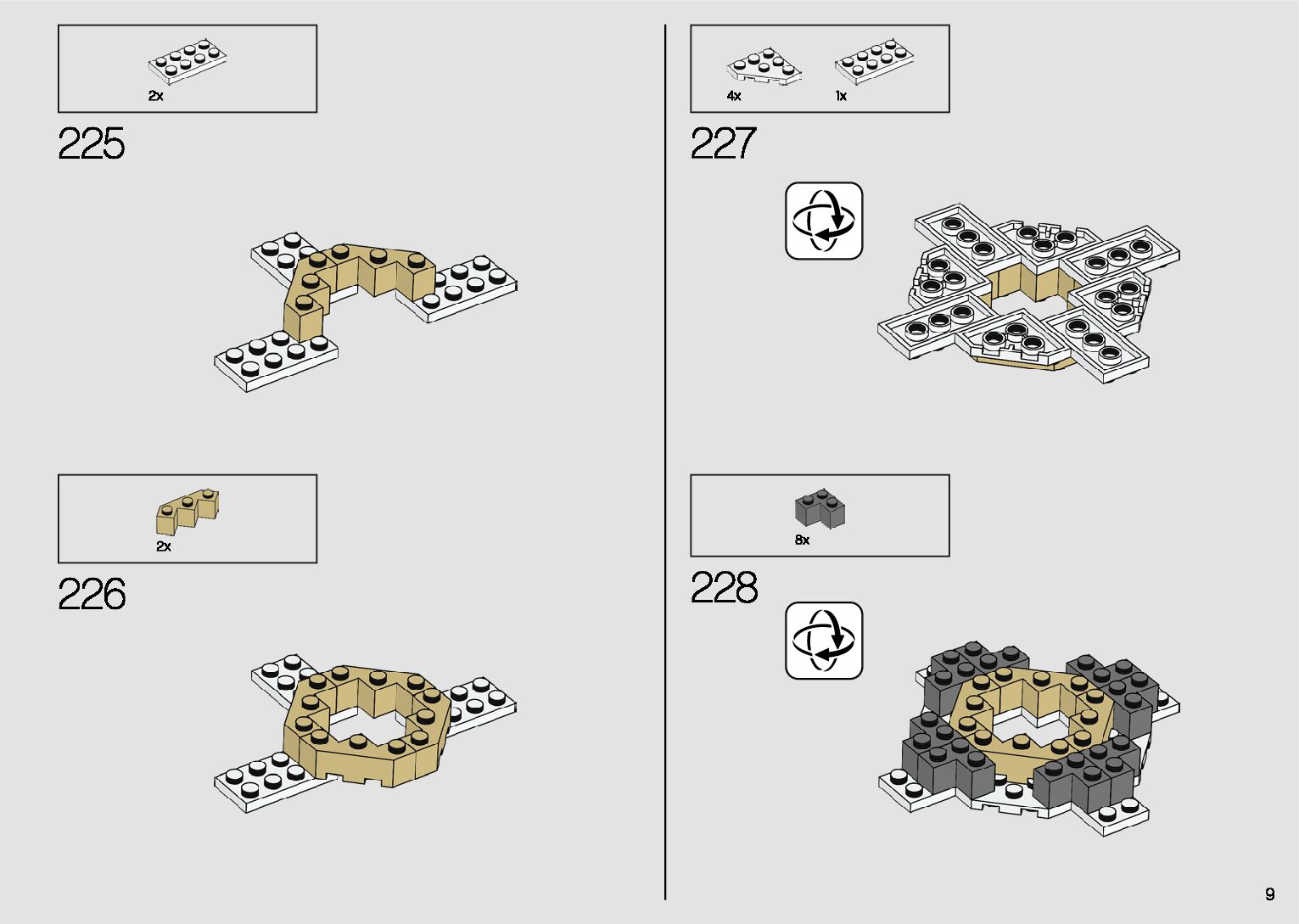 2x

225

2x

226

4x 1x

227

8x

228

9