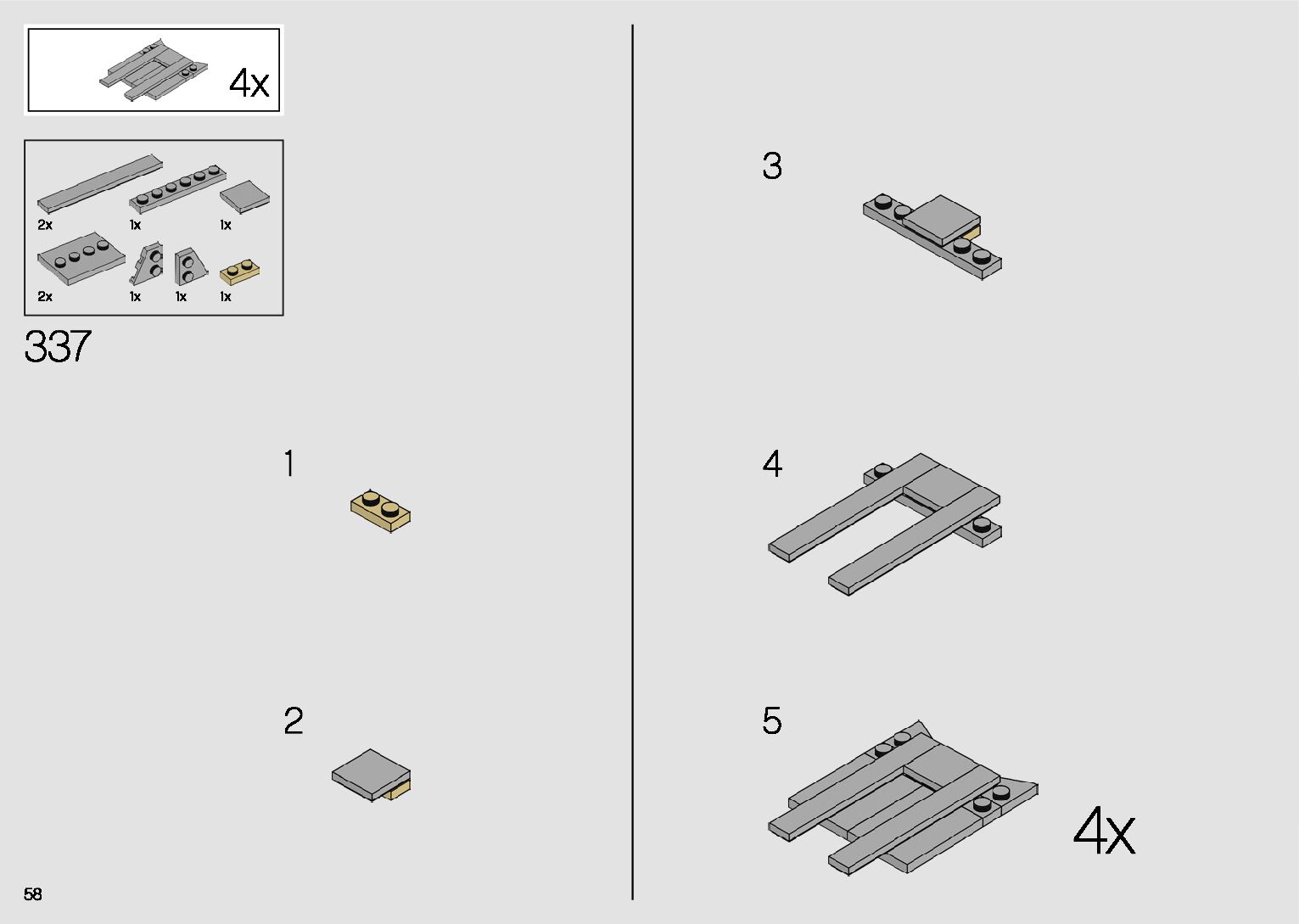 4x

2x
1x
1x
2x
1x
1x
1x

337

1

2

3

4

5

4x

58