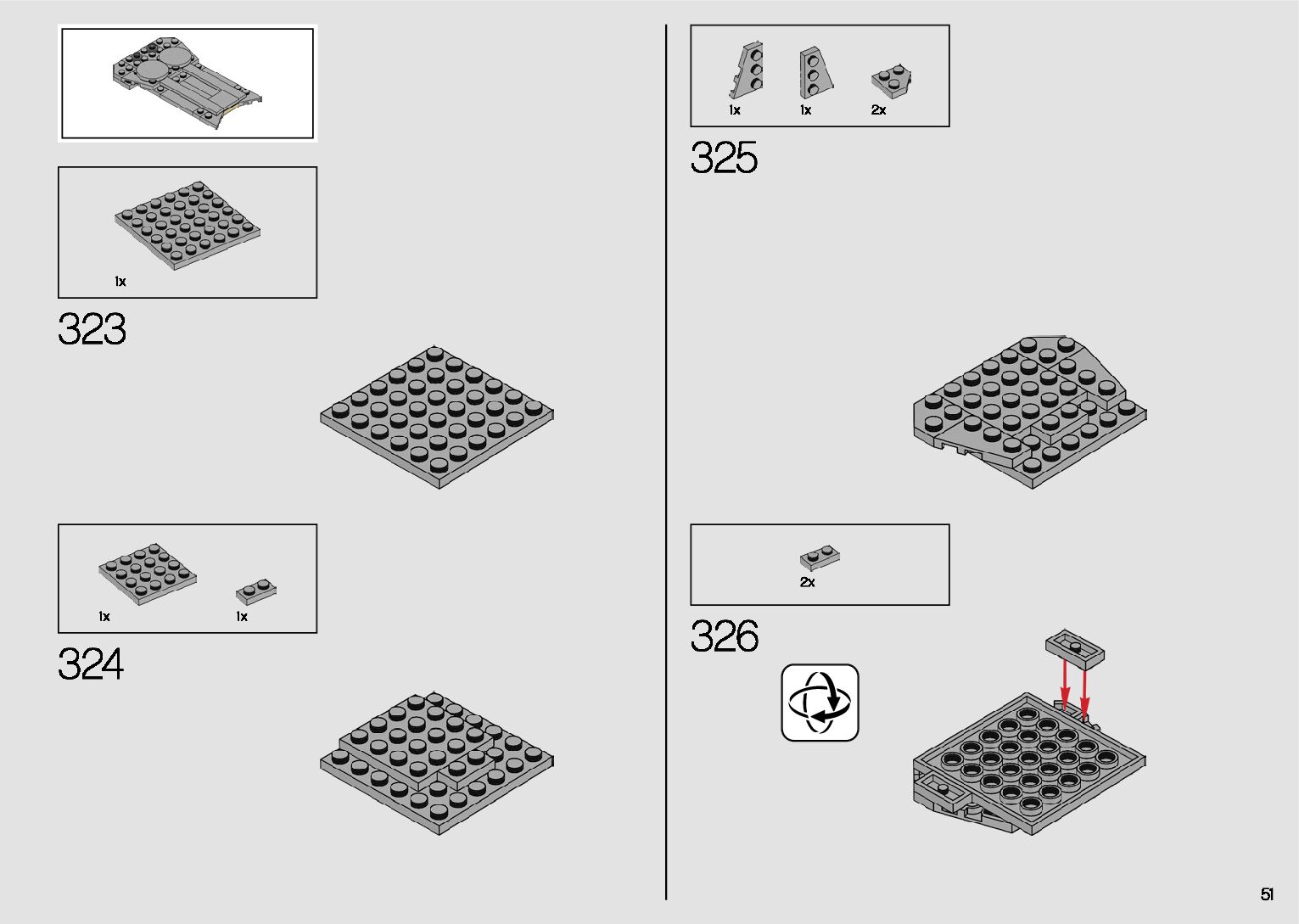 1x

323

1x

1x

324

1x

1x

2x

325

2x

326

51