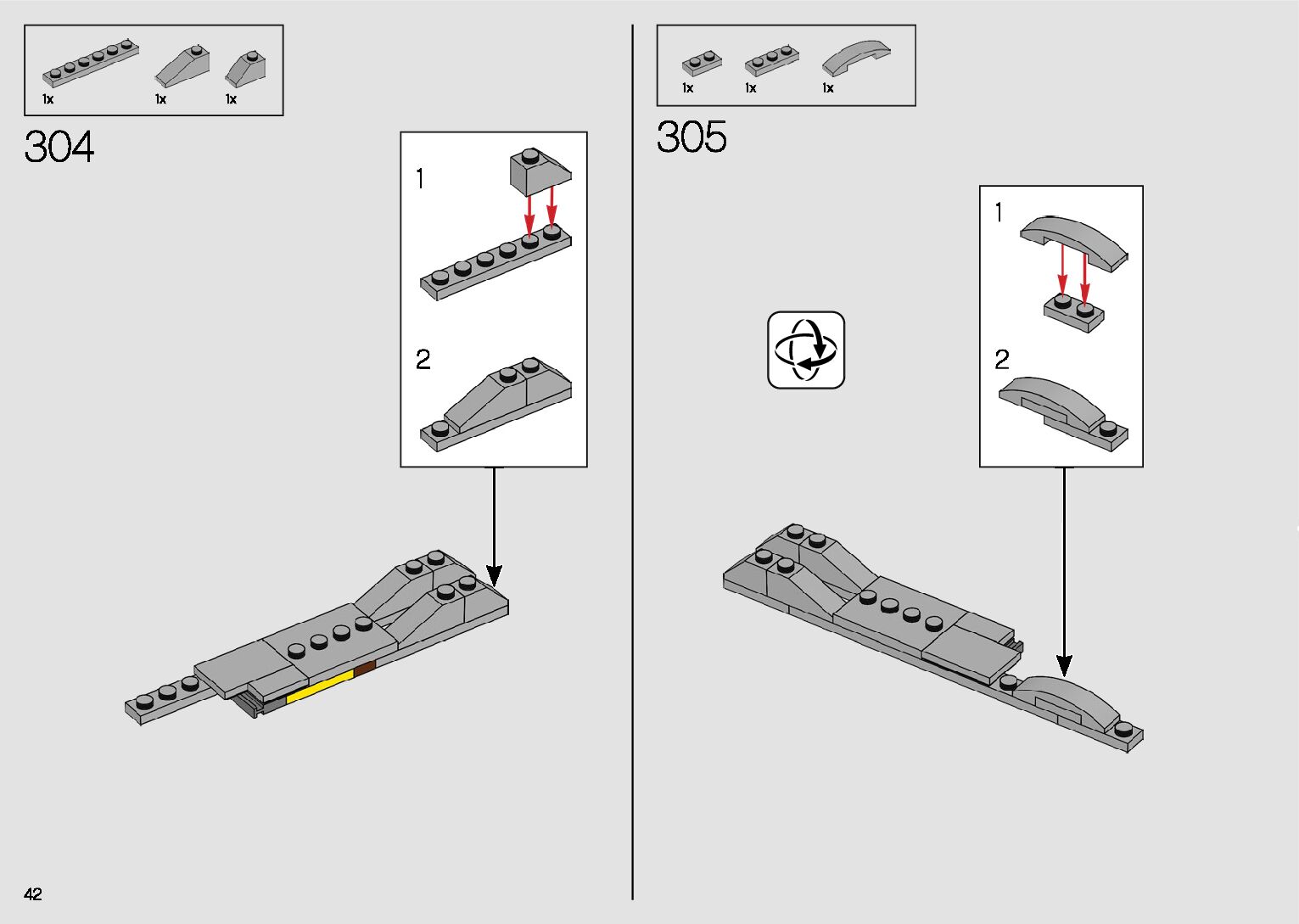 1x 1x 1x

304

1

2

1x 1x 1x

305

1

2

42