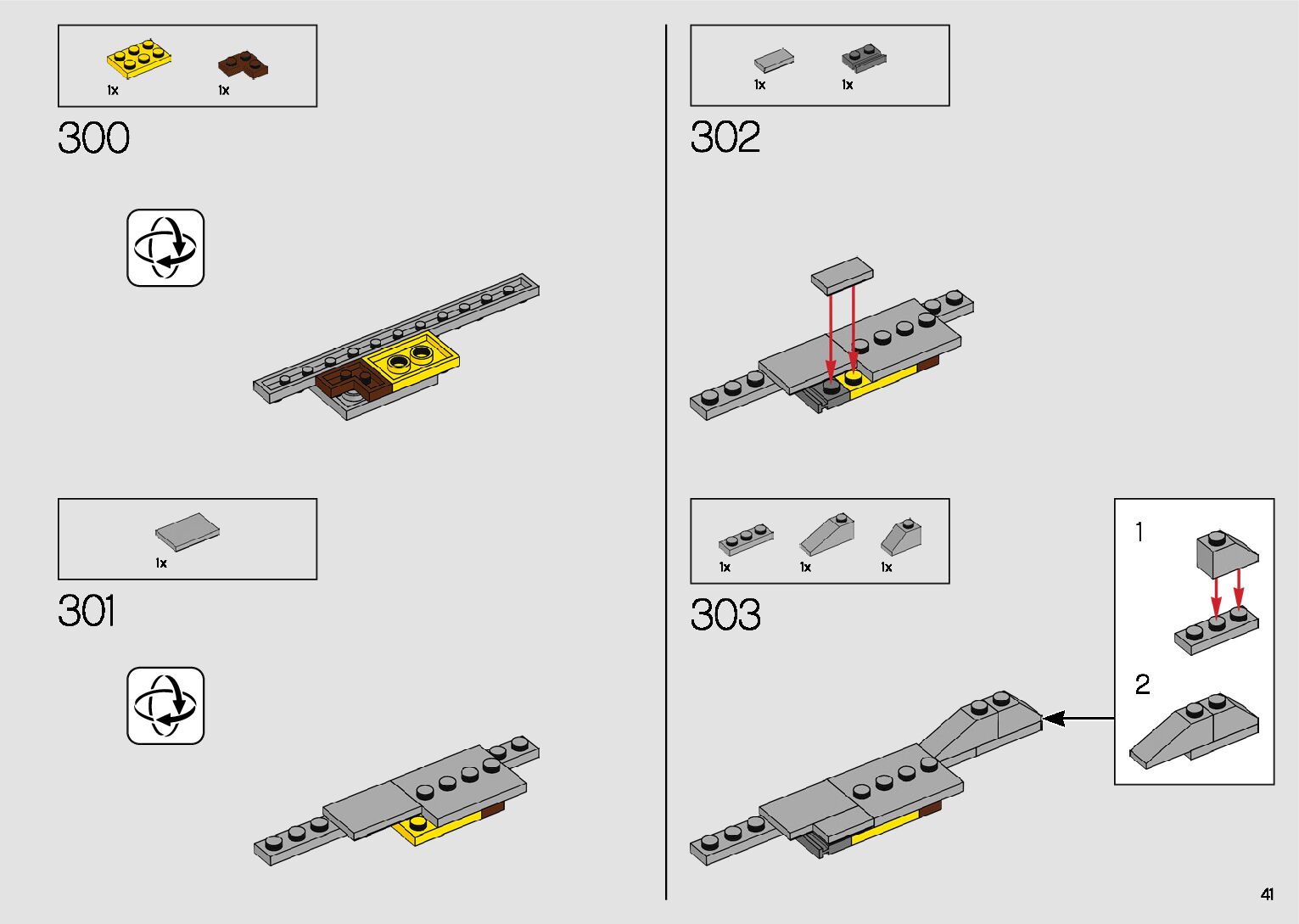 1x 1x

300

1x

301

1x 1x

302

1x 1x 1x

303

1

2

41