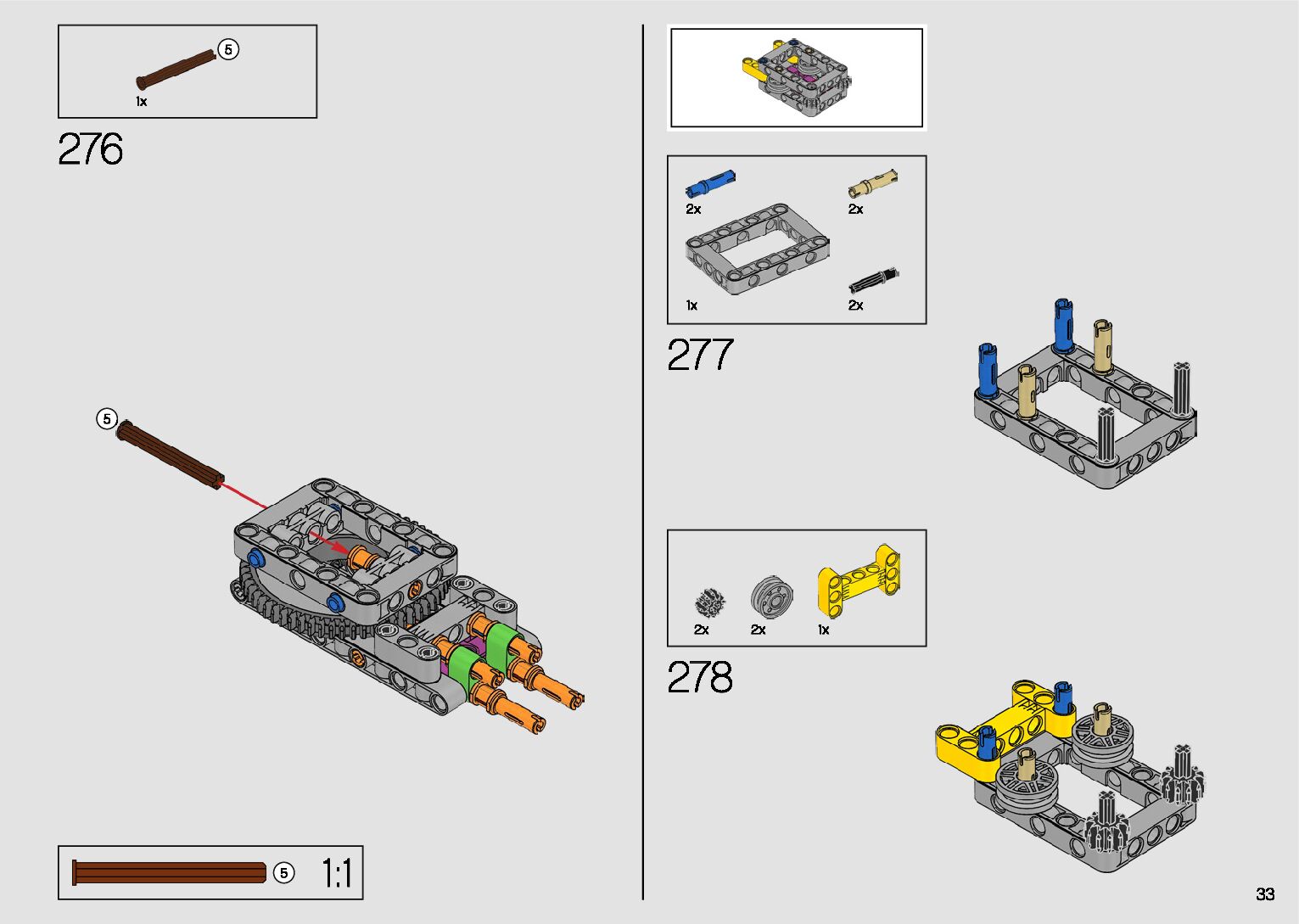 5
1x

276

5

5 1:1

2x
2x
1x
2x

277

2x
2x
1x

278

33