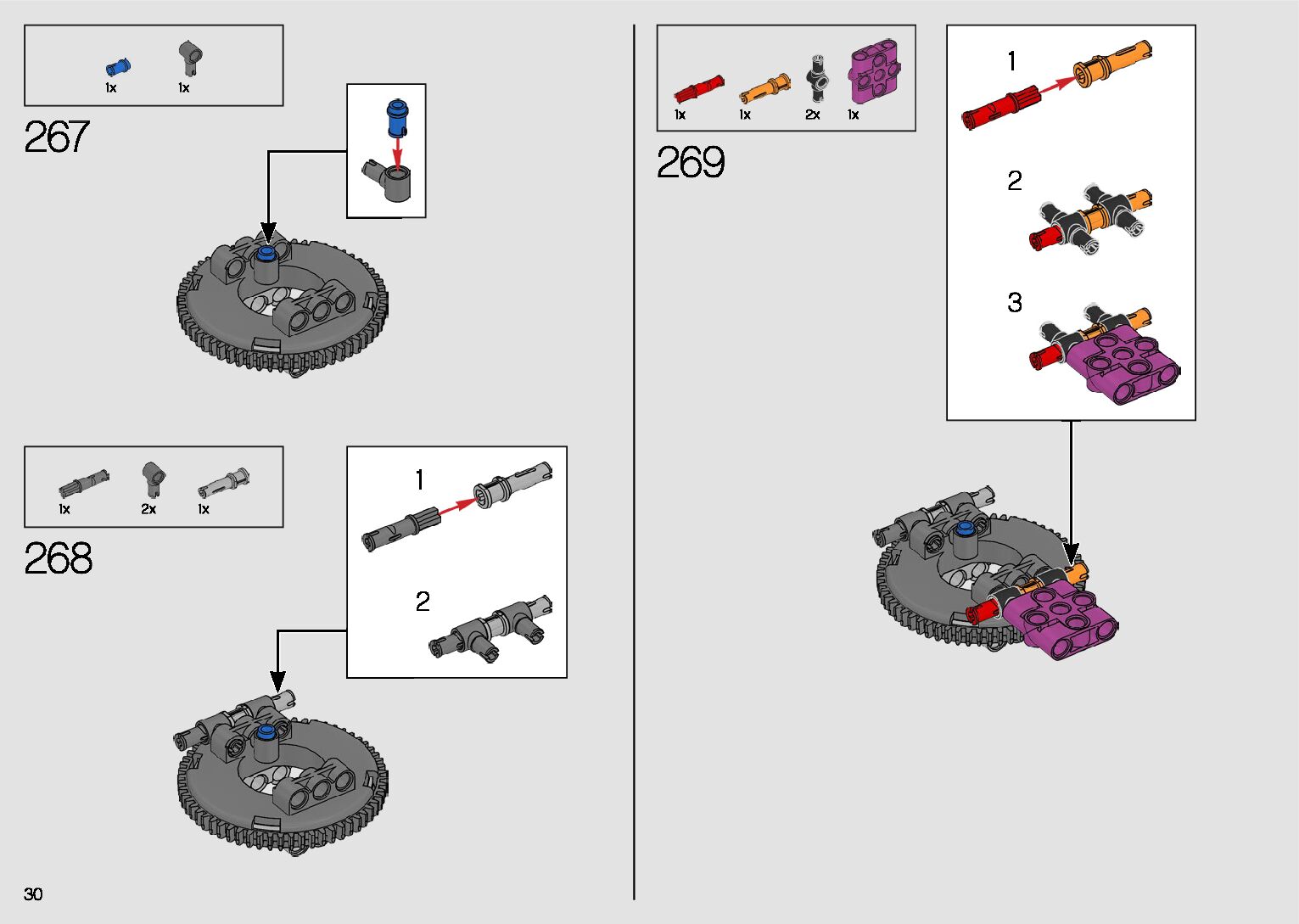 1x 1x

267

1x 2x 1x

268

1

2

30

1x 1x 2x 1x

269

1

2

3