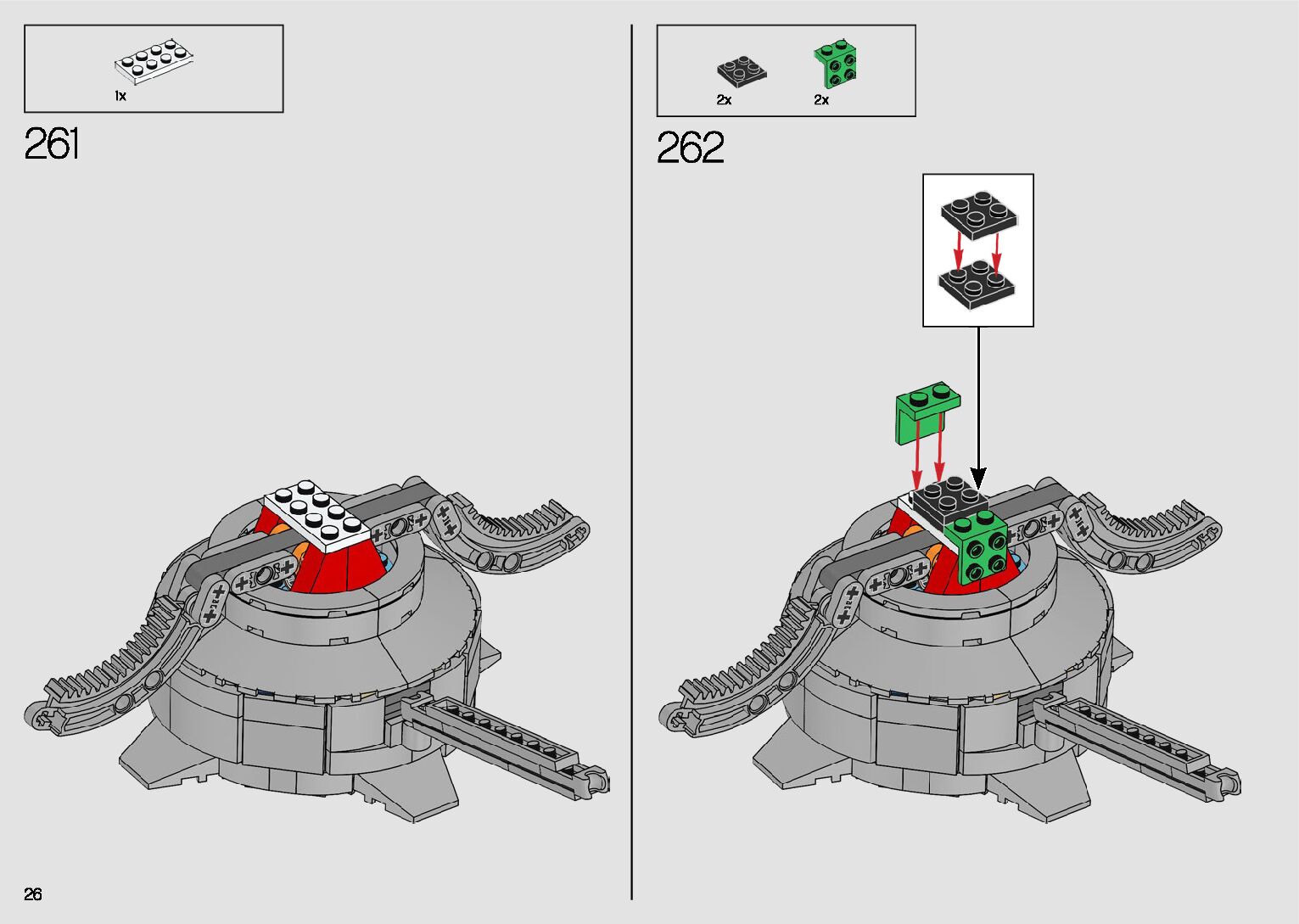 1x

261

2x 2x

262

26