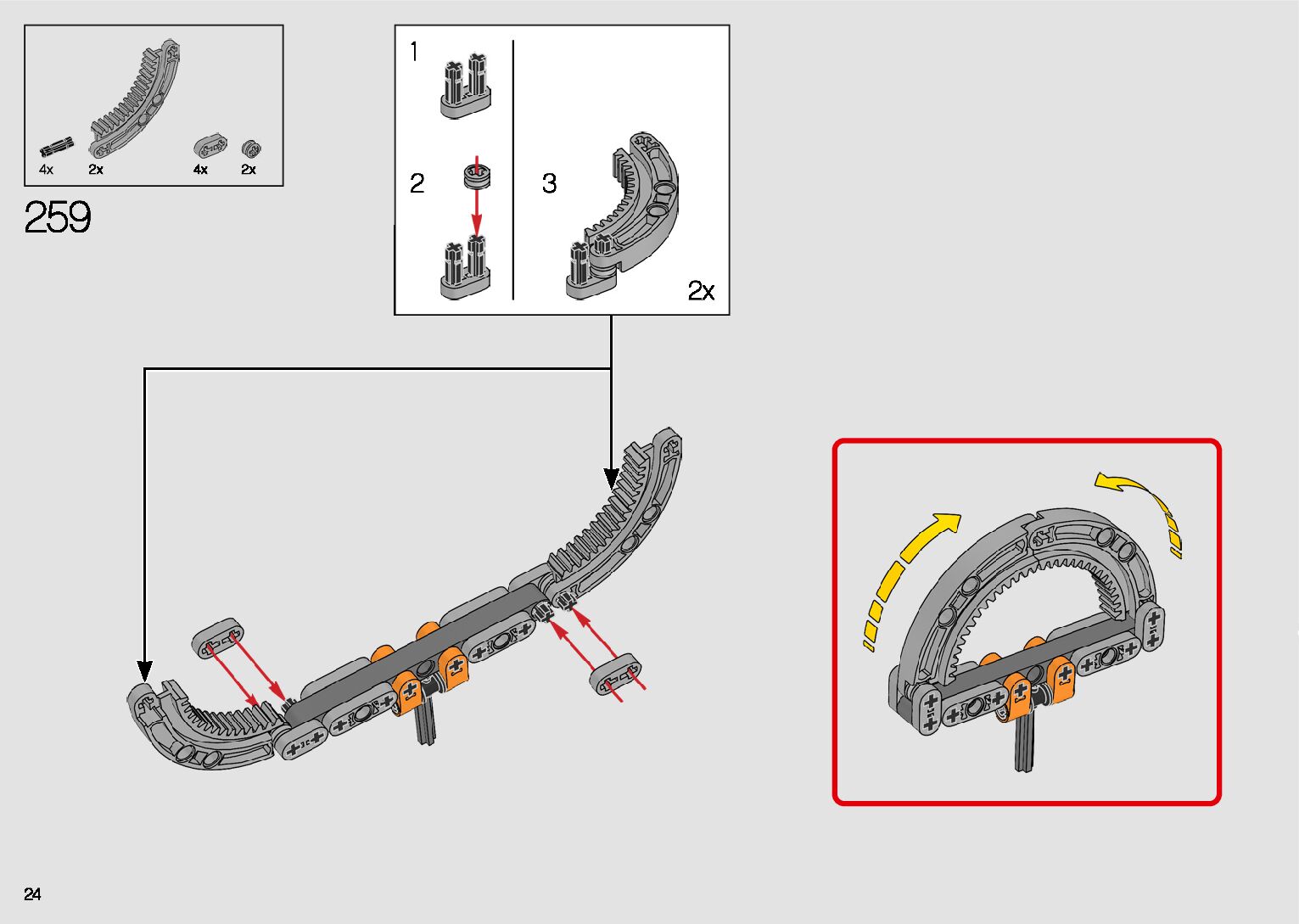 4x 2x 4x 2x

259

1

2

3

2x

24