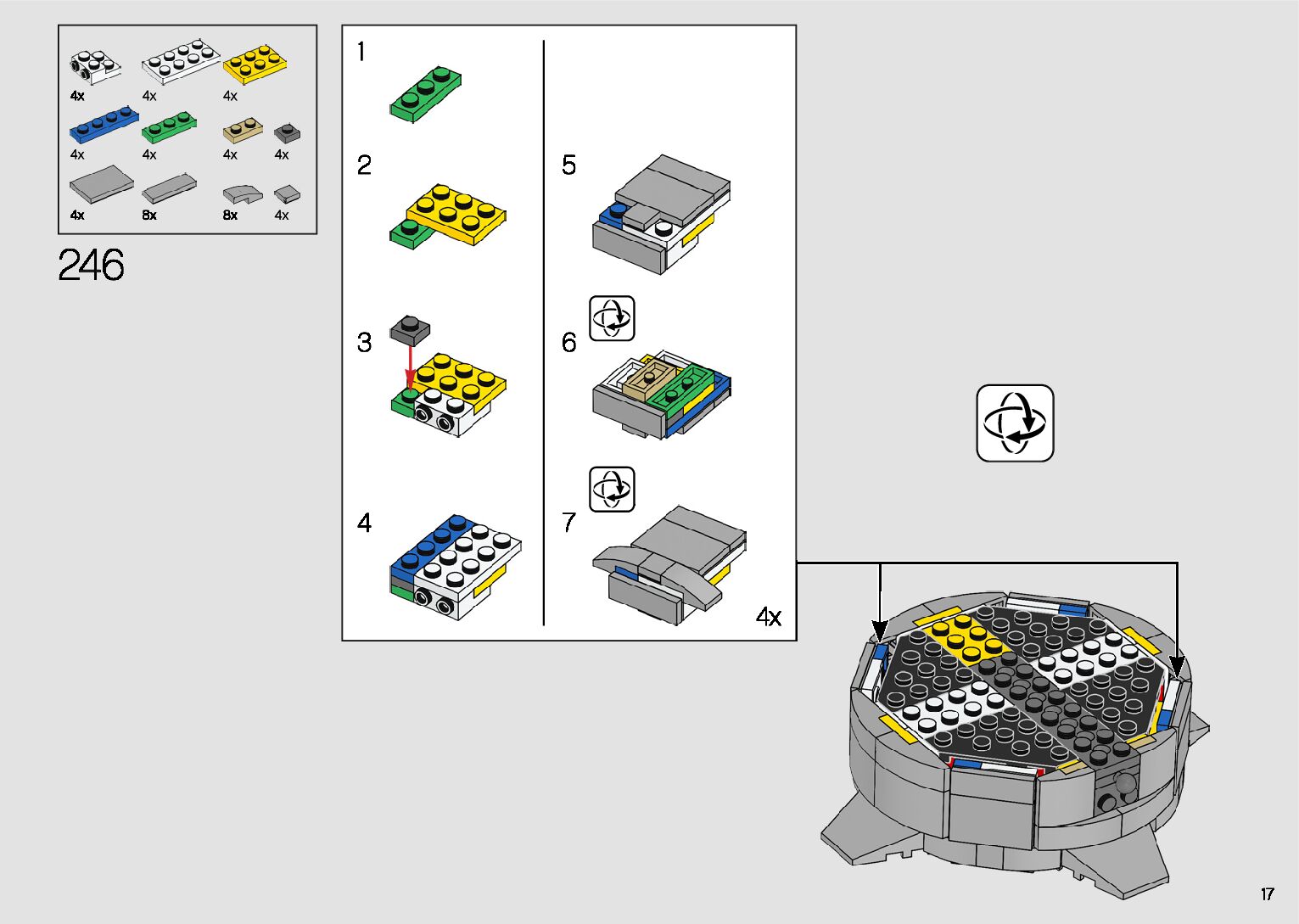 4x
4x
4x
4x
4x
4x
4x
4x
8x
8x
4x

246

1

2

3

4

5

6

7

4x

17