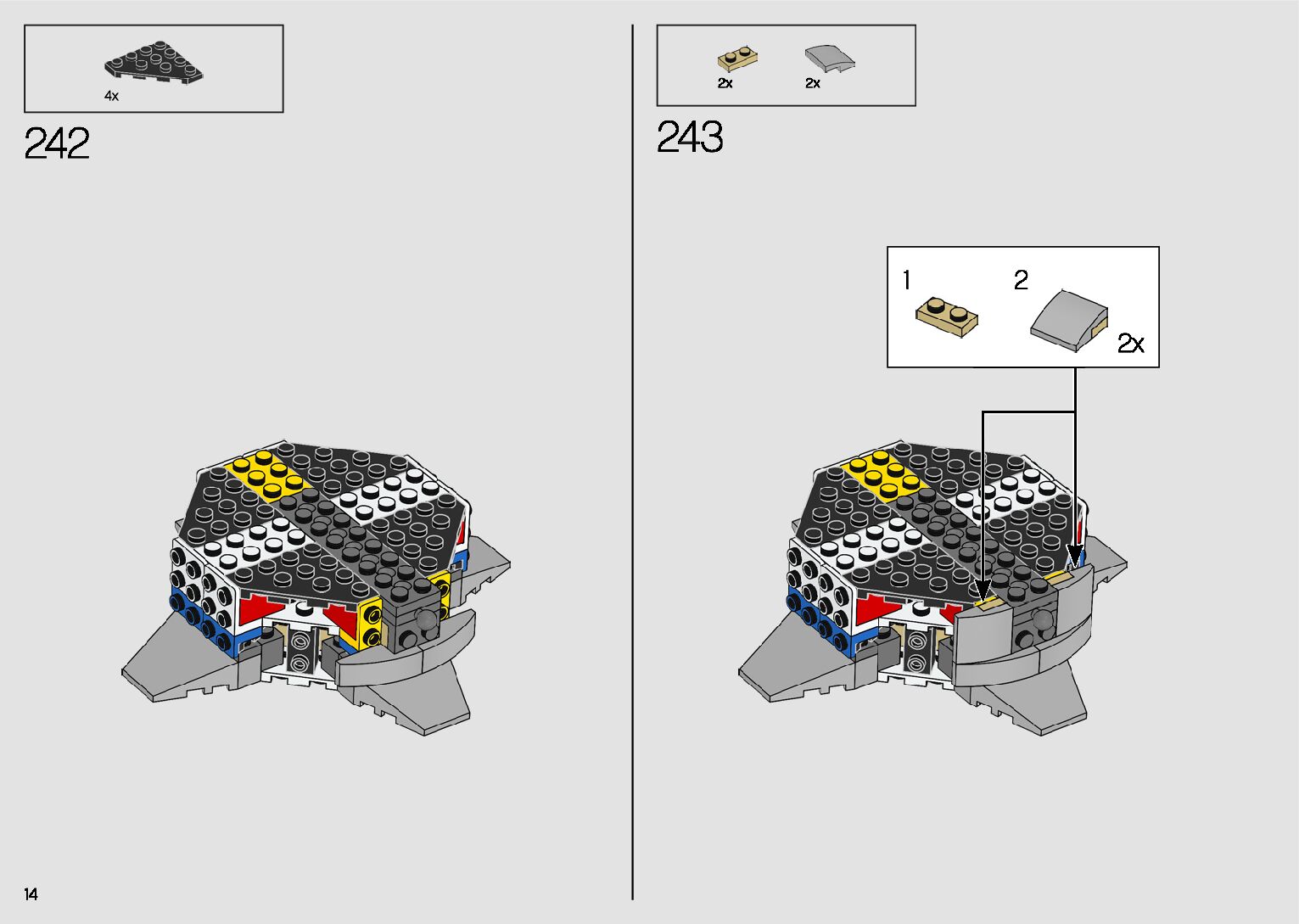 4x

242

2x 2x

243

1

2

2x

14