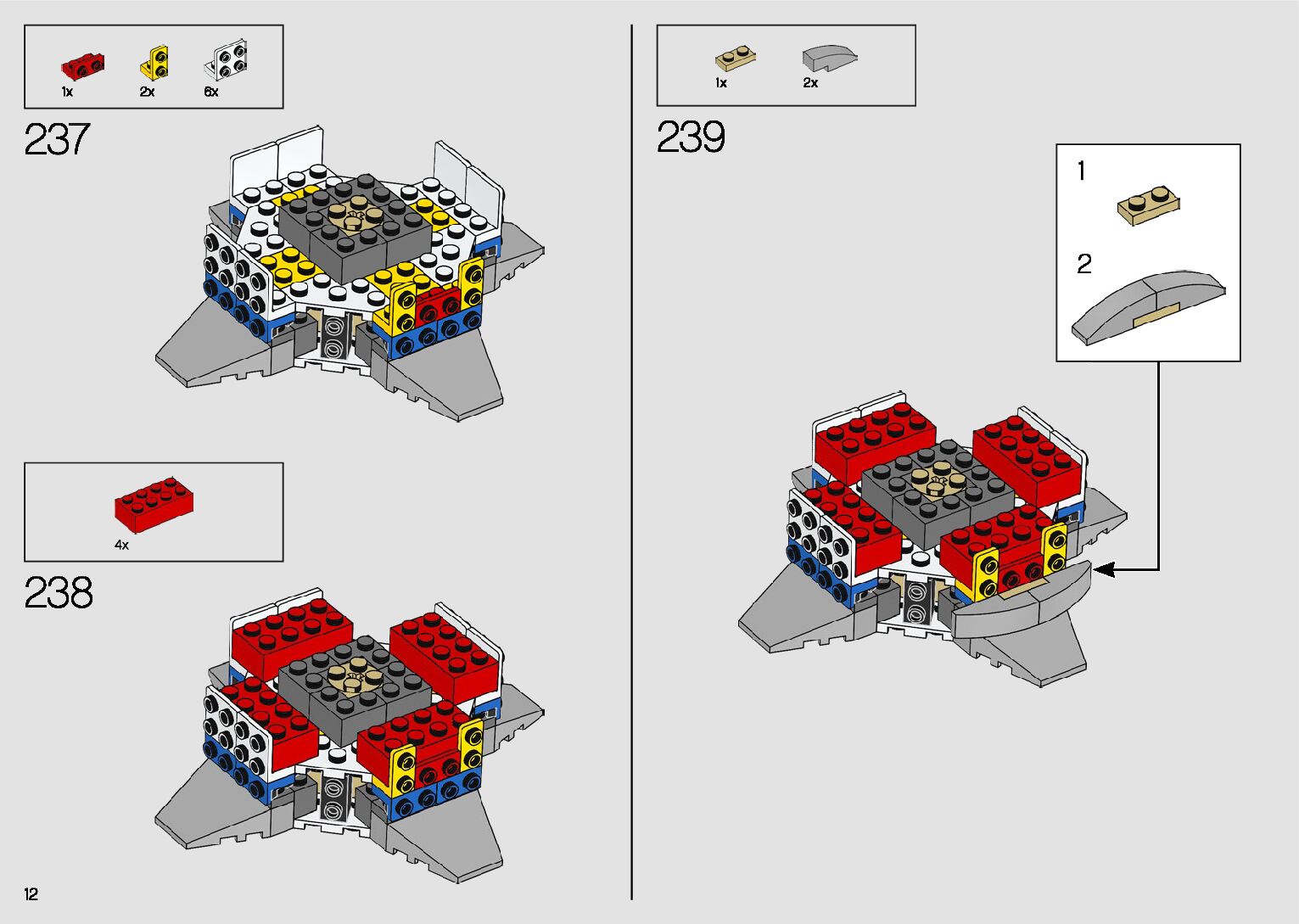 1x 2x 6x

237

4x

238

12

1x 2x

239

1

2