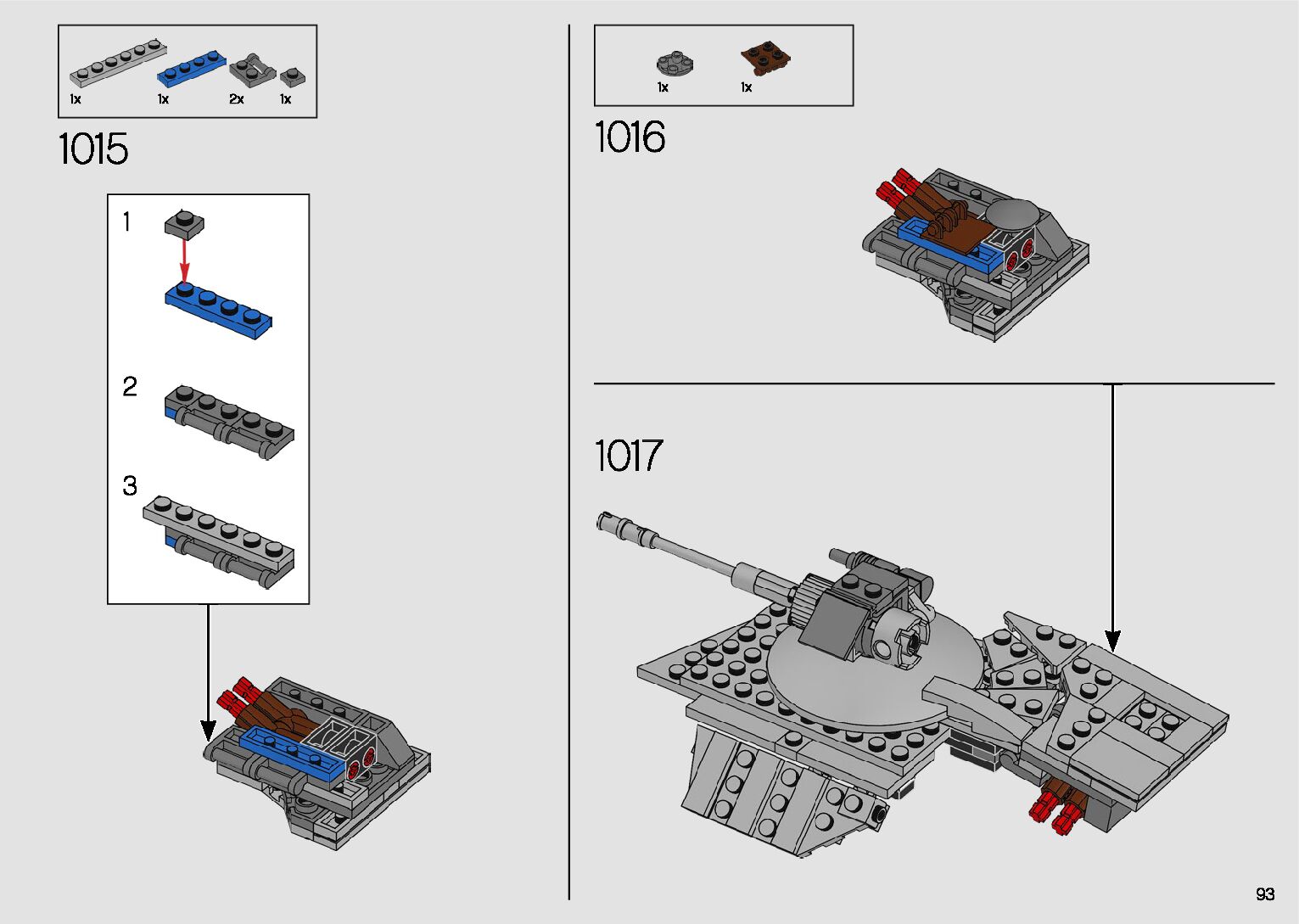 1x 1x 2x 1x

1015

1

2

3

1x 1x

1016

1017

93