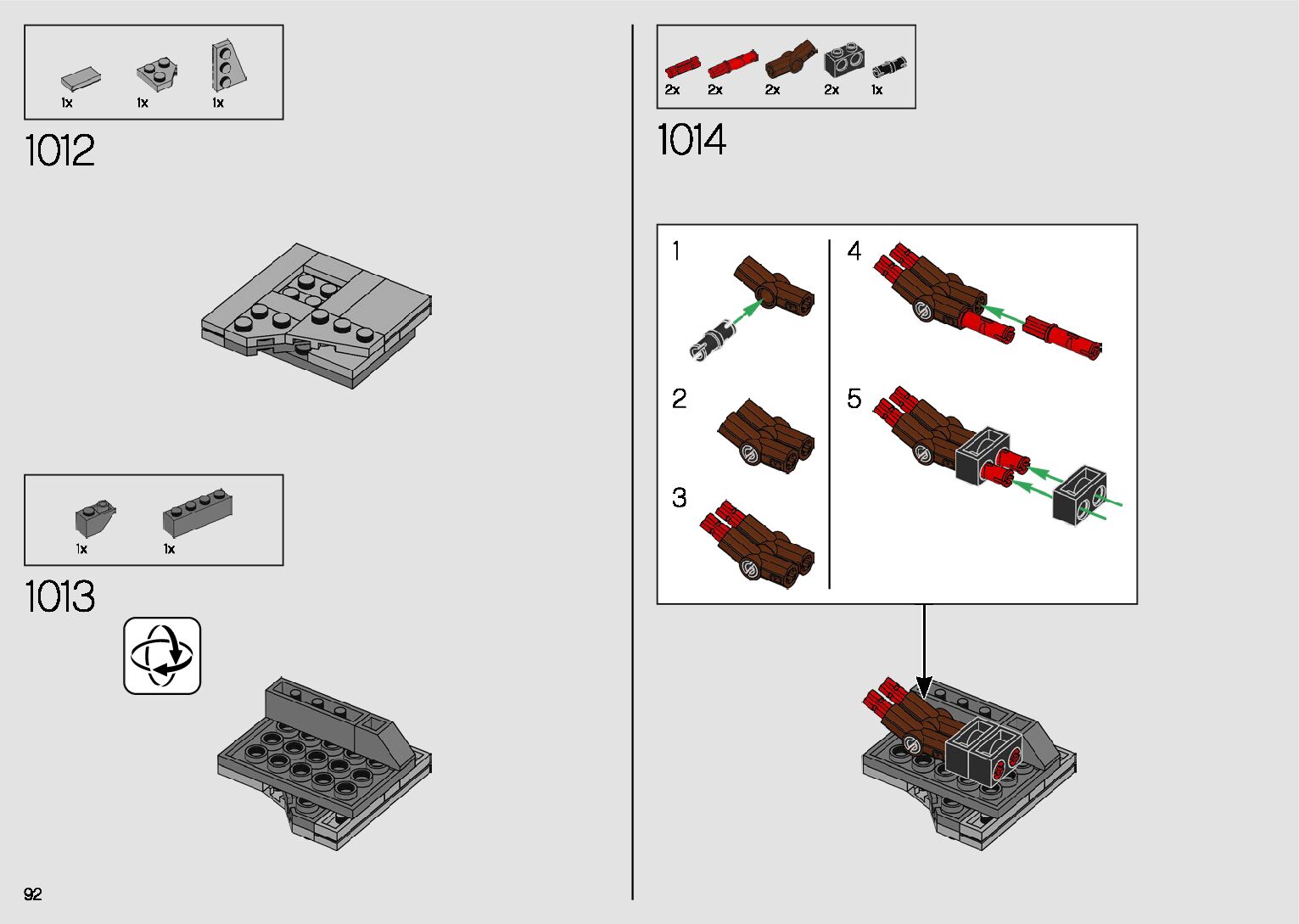 1x 1x 1x

1012

1x 1x

1013

92

2x 2x 2x 2x 1x

1014

1

2

3

4

5