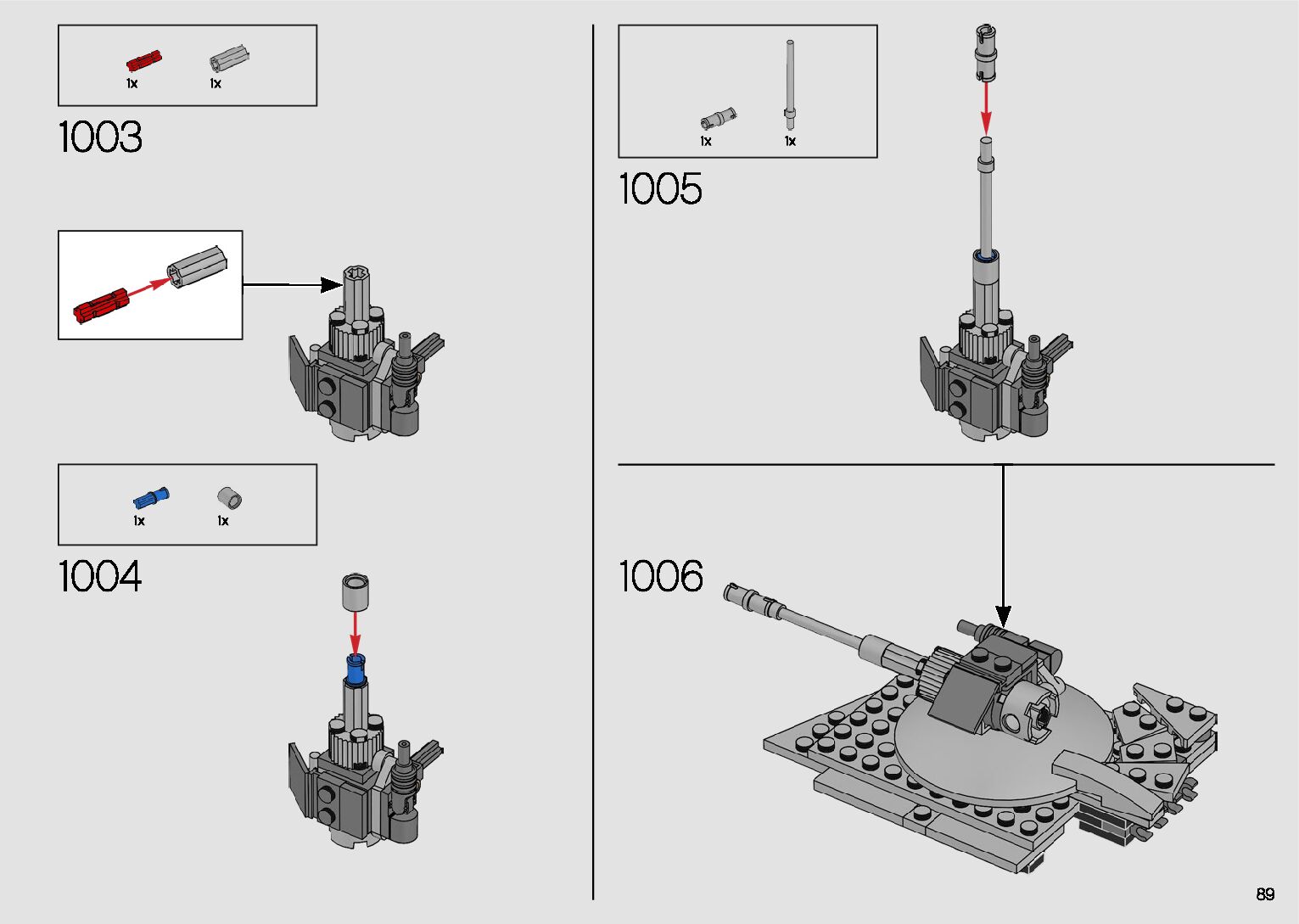 1x 1x

1003

1x 1x

1004

1x 1x

1005

1006

89