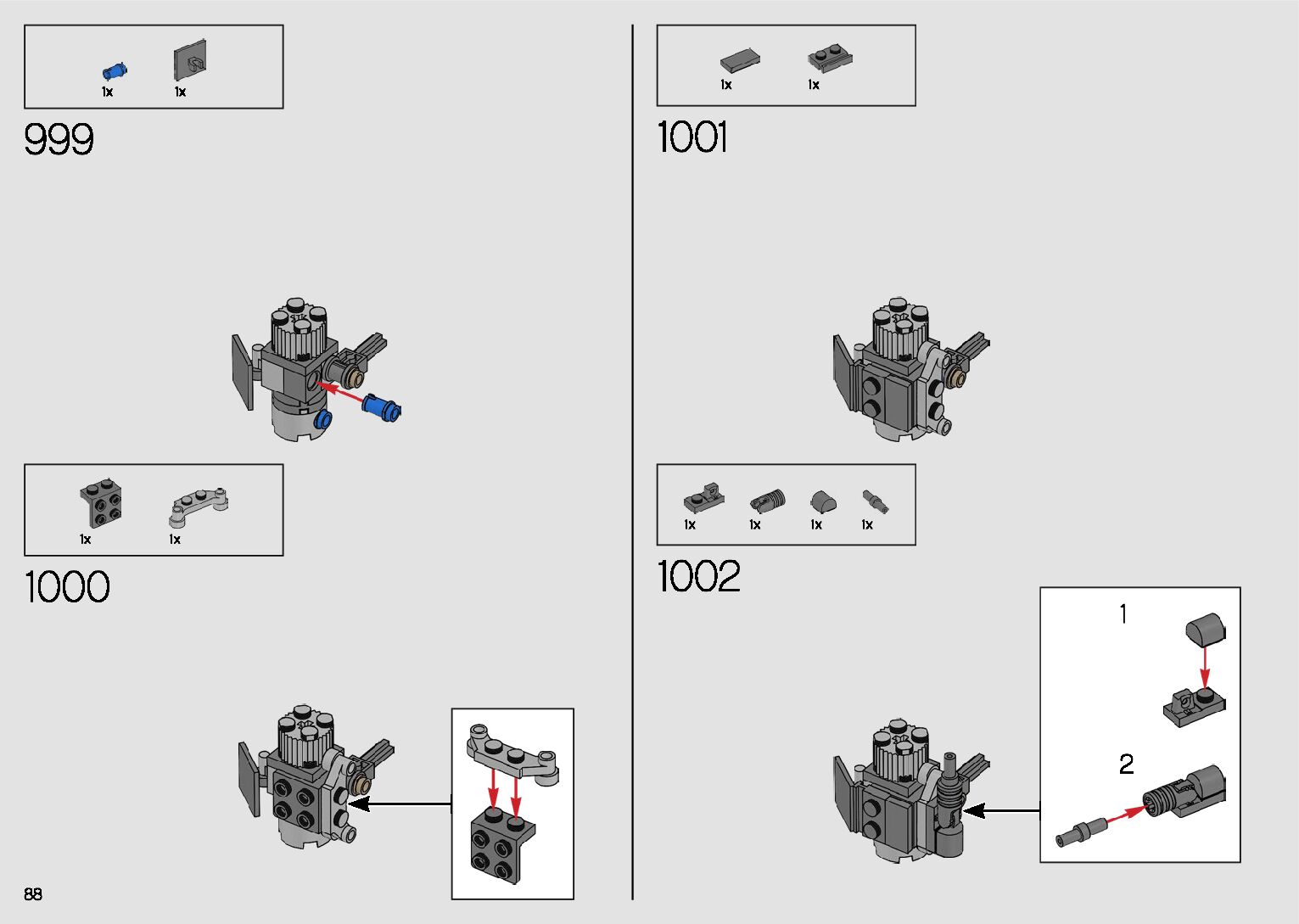 1x 1x

999

1x 1x

1000

88

1x 1x

1001

1x 1x 1x 1x

1002

1

2