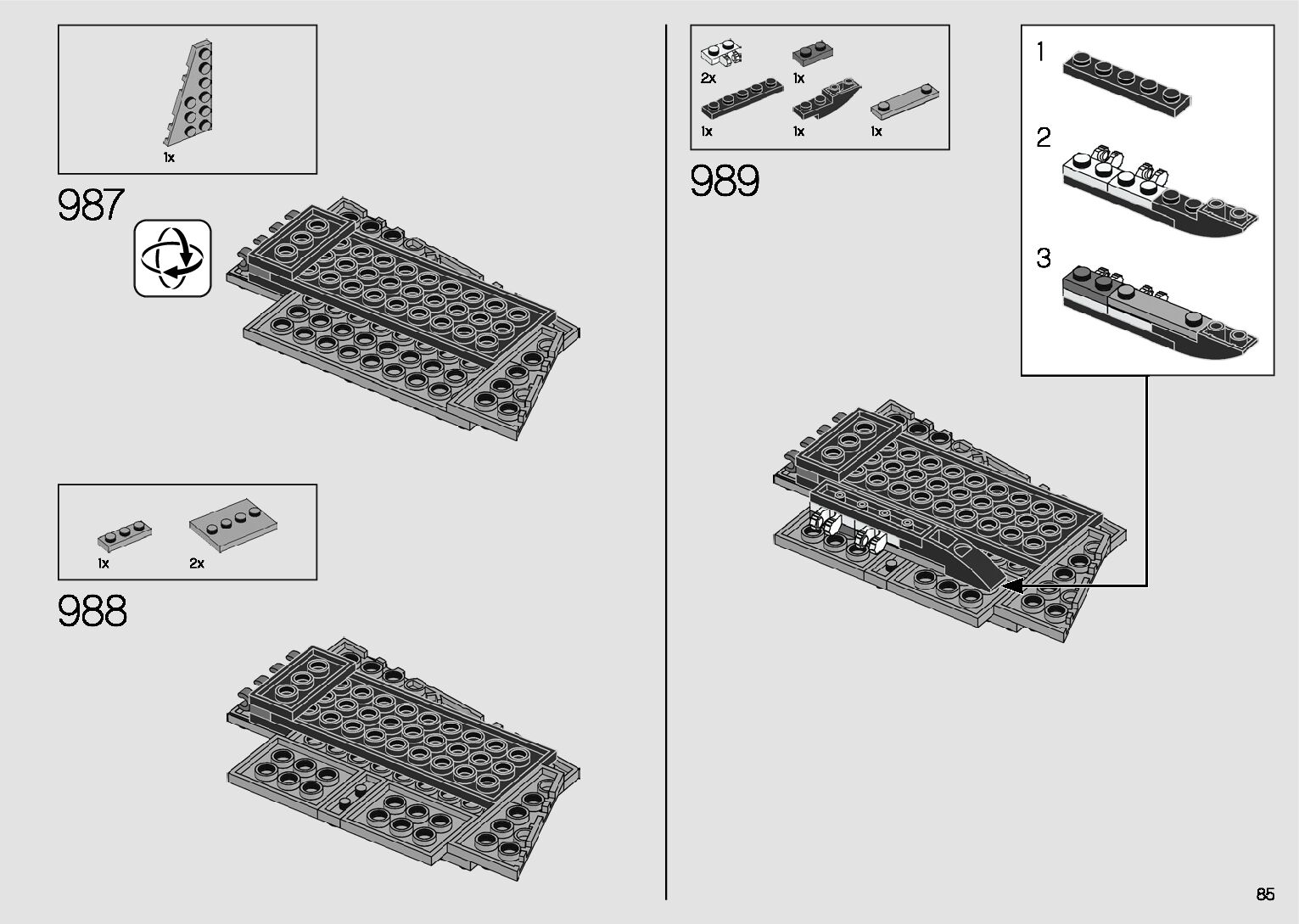 1x

987

1x 2x

988

2x 1x

1x 1x 1x

989

1

2

3

85