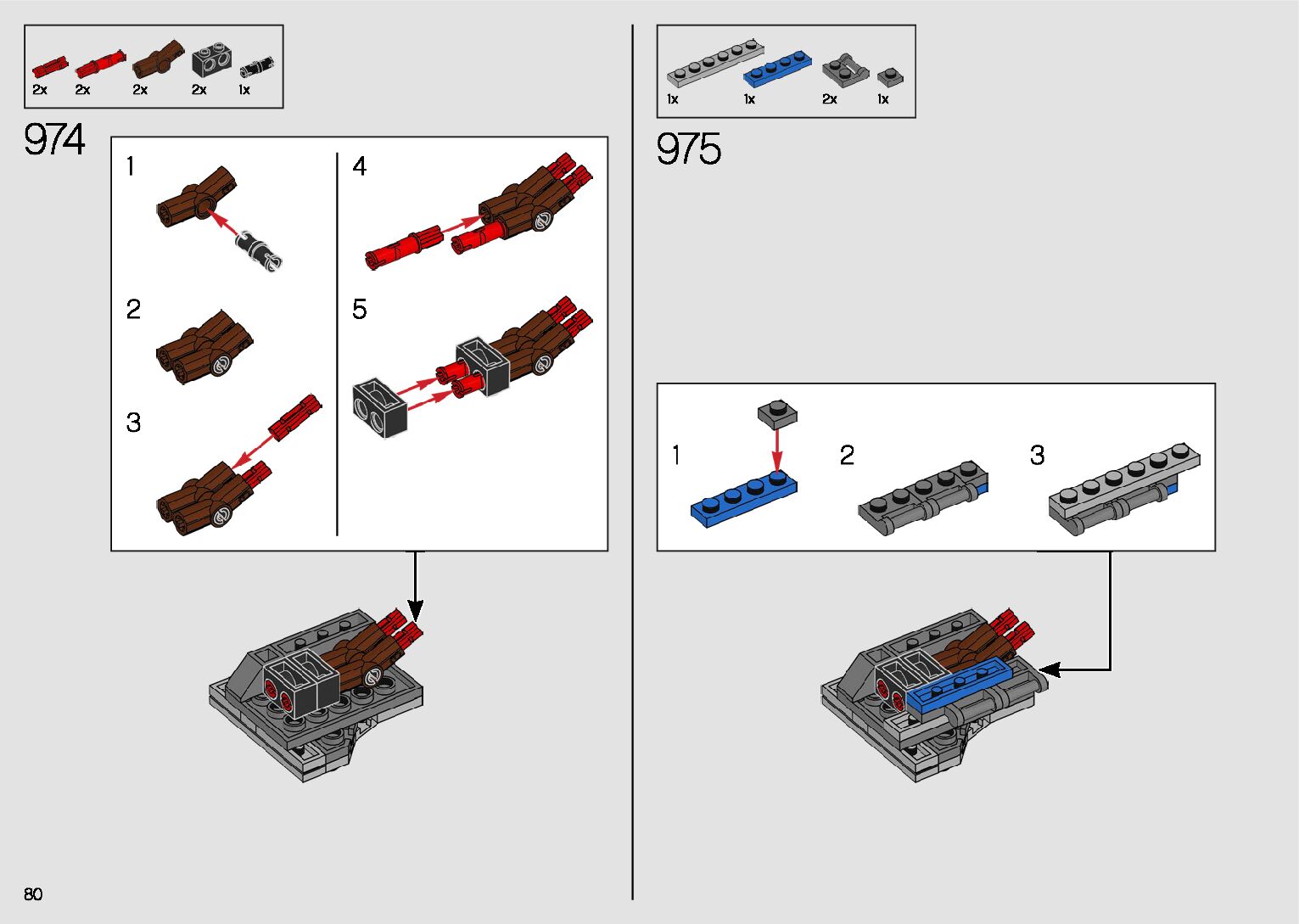 2x 2x 2x 2x 1x

974

1

2

3

4

5

1x 1x 2x 1x

975

1

2

3

80