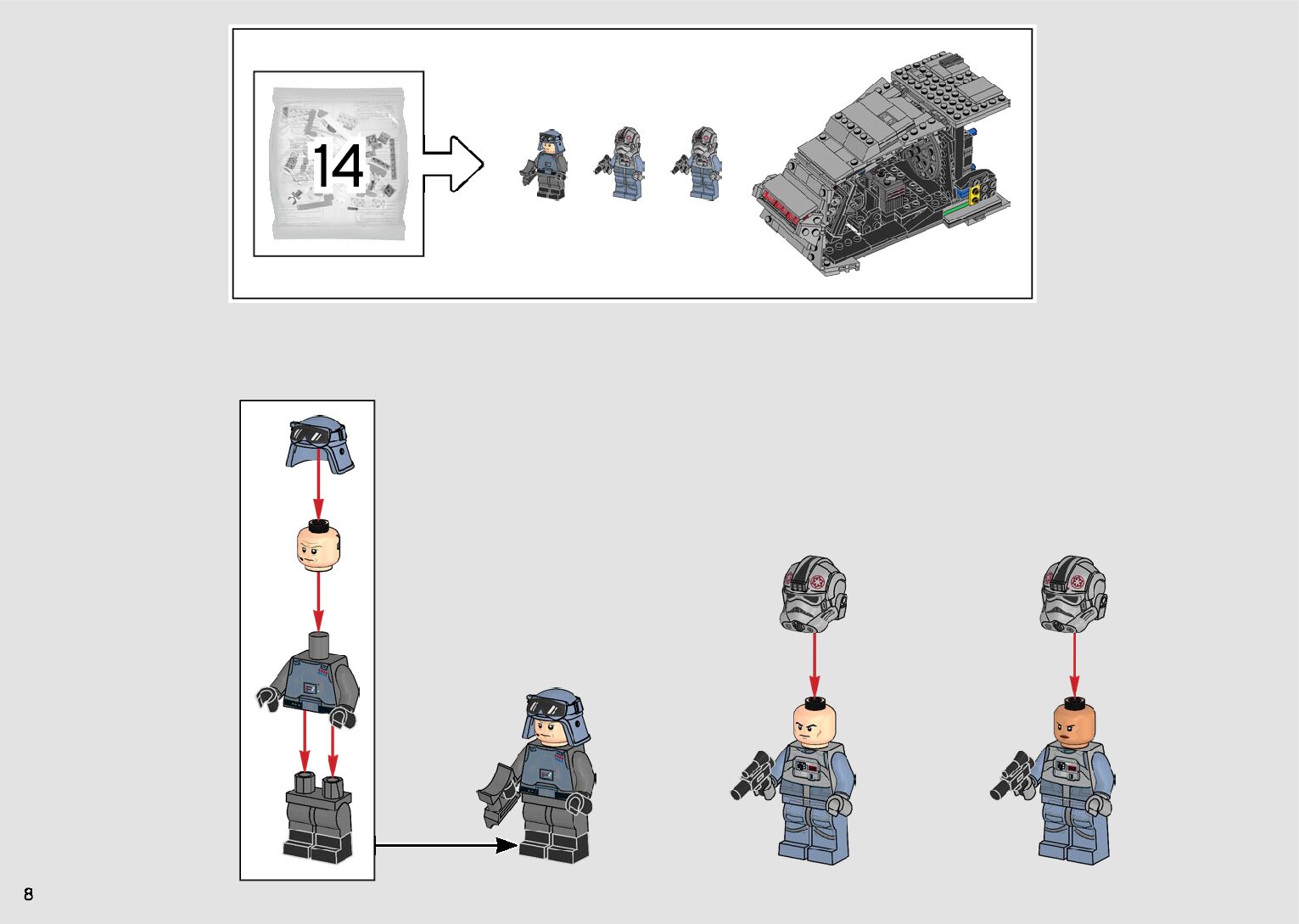 14

8