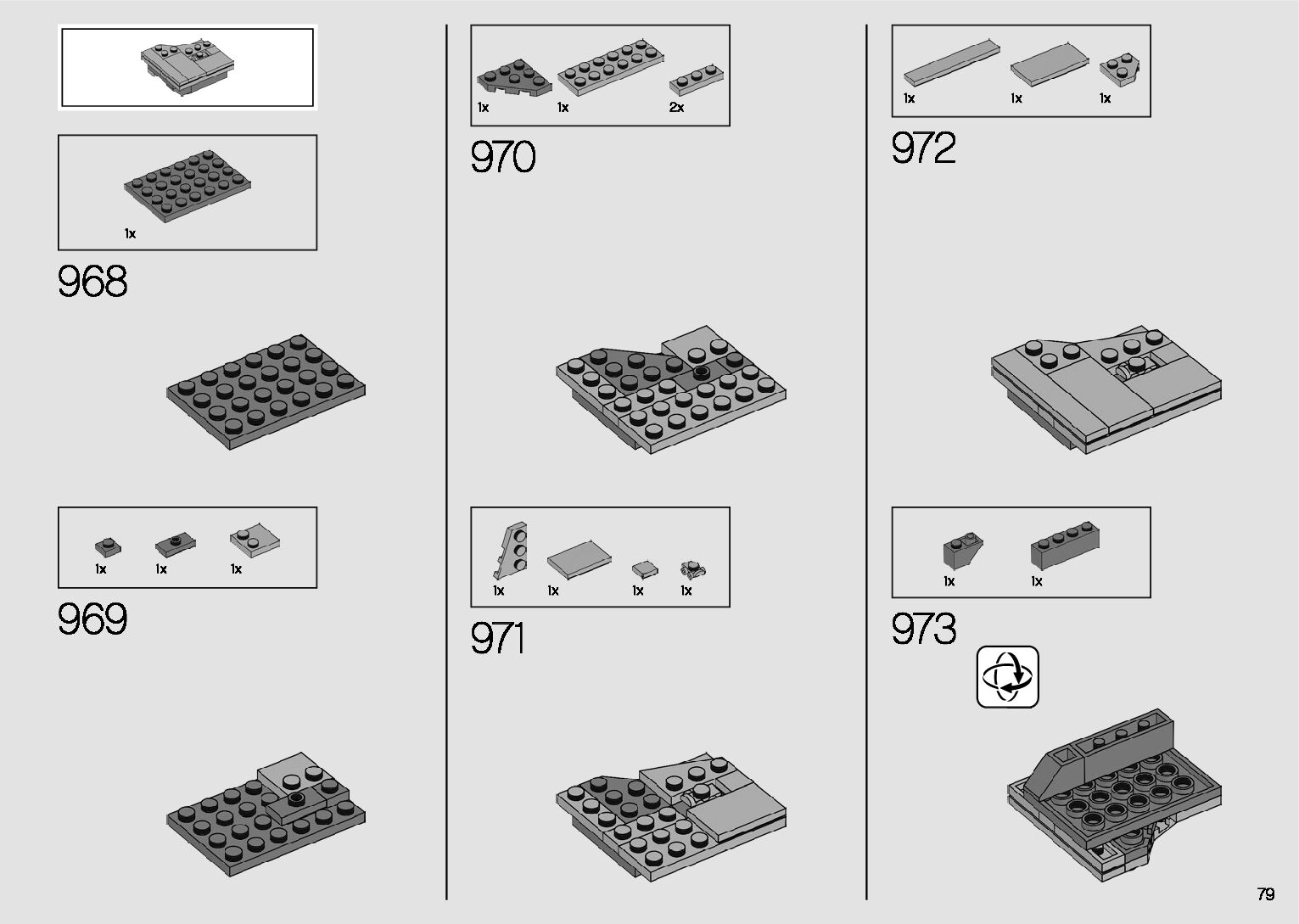 1x

968

1x 1x 1x

969

1x 1x 2x

970

1x 1x 1x 1x

971

1x 1x 1x

972

1x 1x

973

79