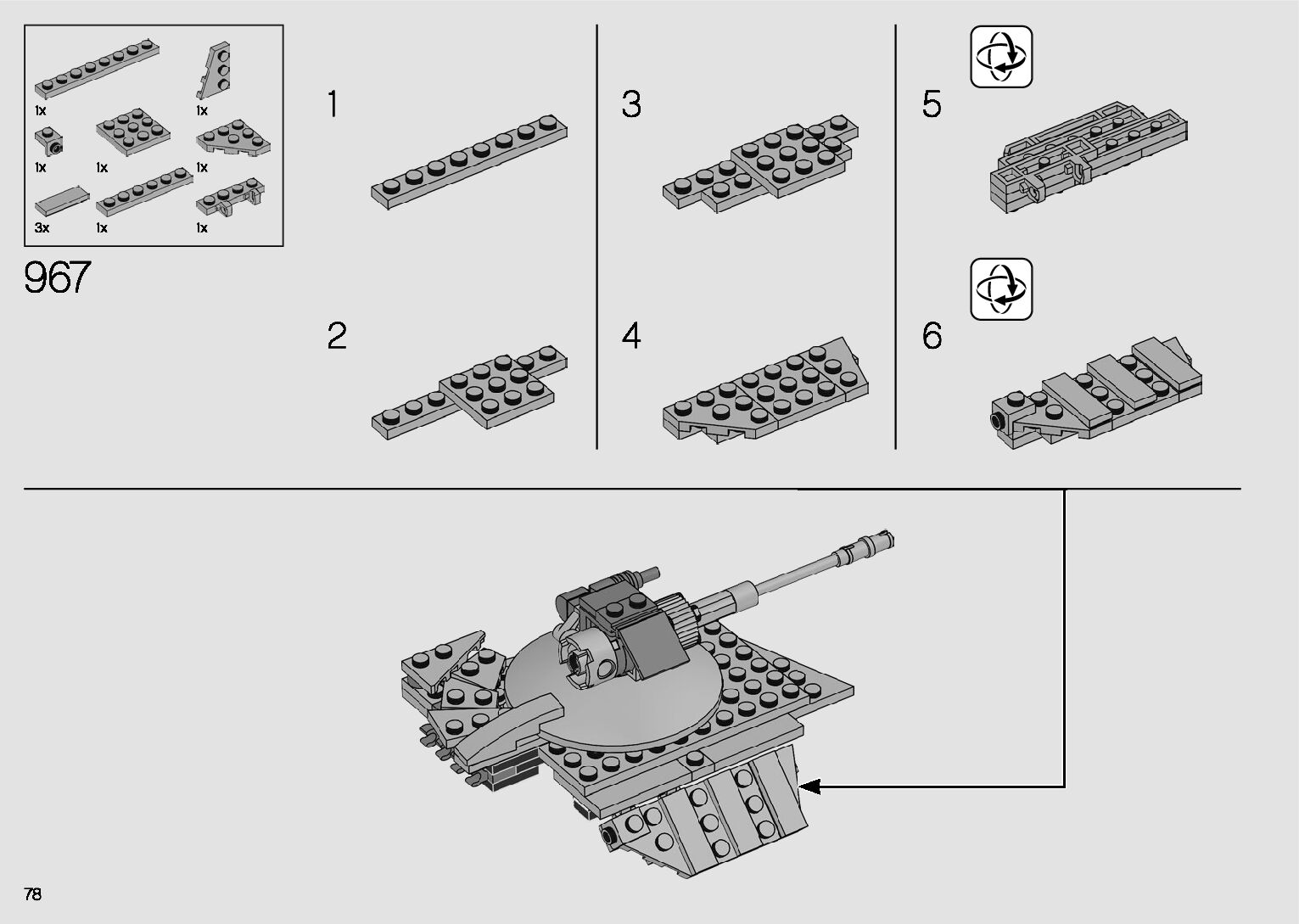 1x
1x
1x
1x
1x
3x
1x
1x

967

1
2
3
4
5
6

78