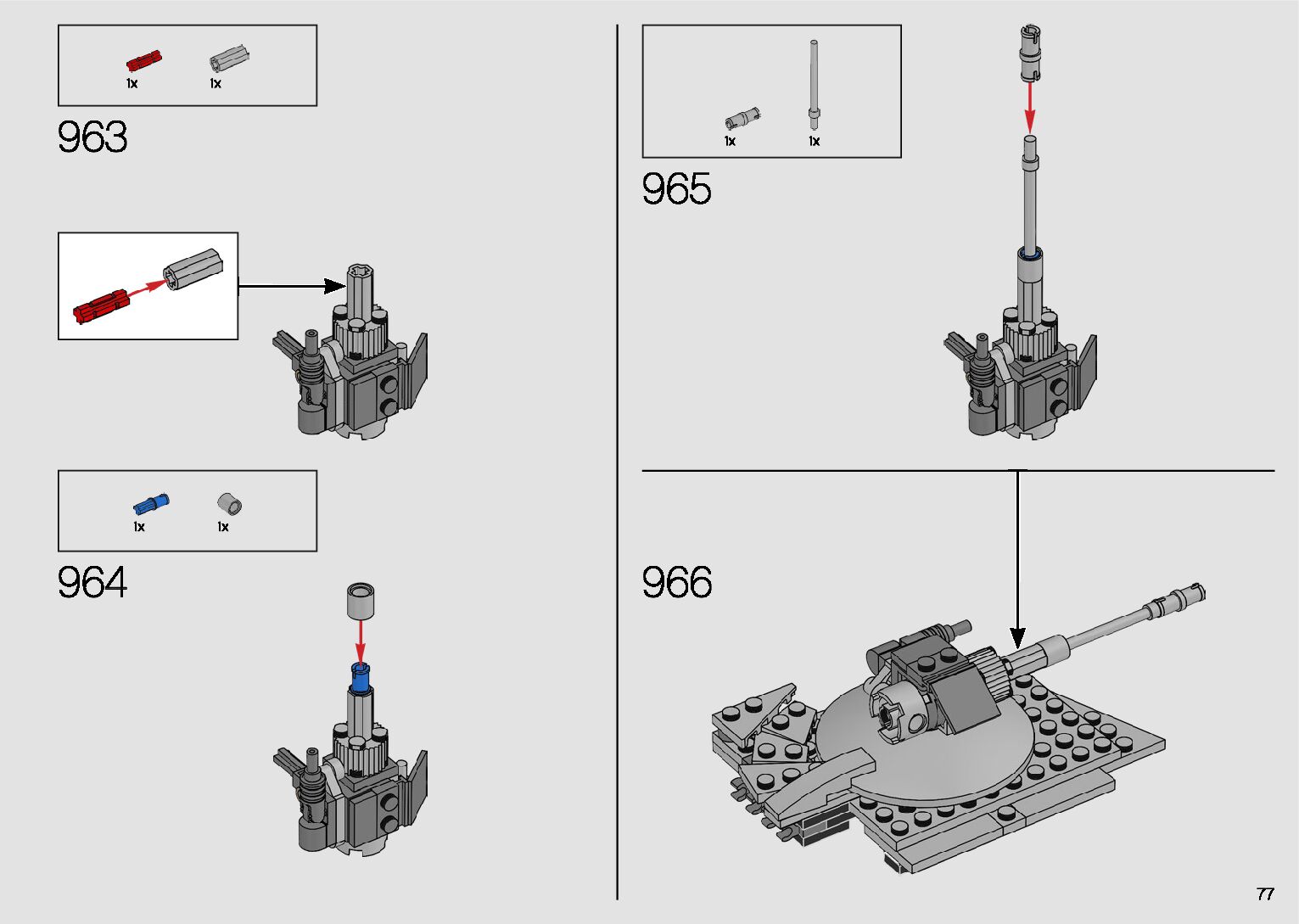 1x 1x

963

1x 1x

964

1x 1x

965

966

77