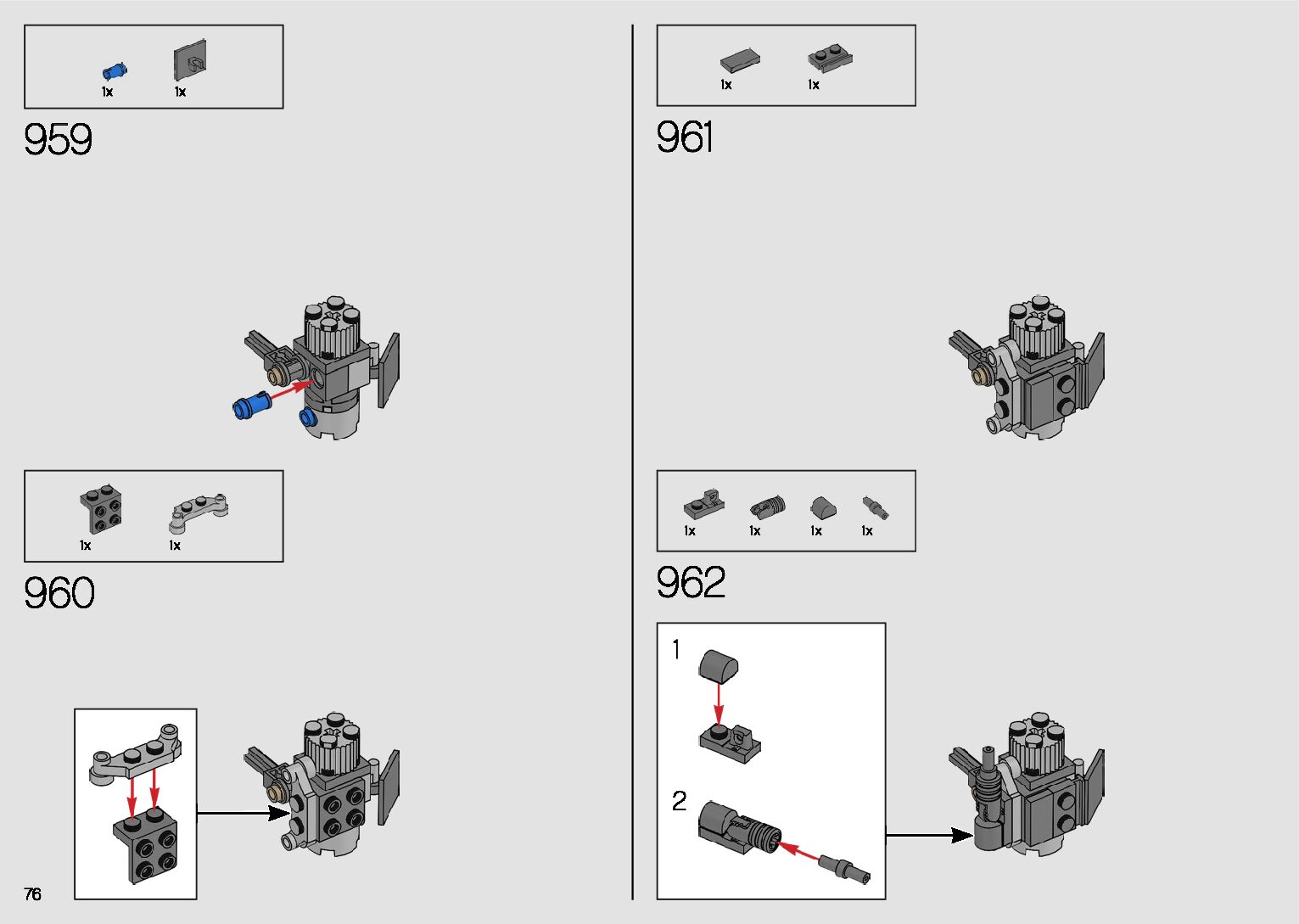 1x 1x

959

1x 1x

960

76

1x 1x

961

1x 1x 1x 1x

962

1

2