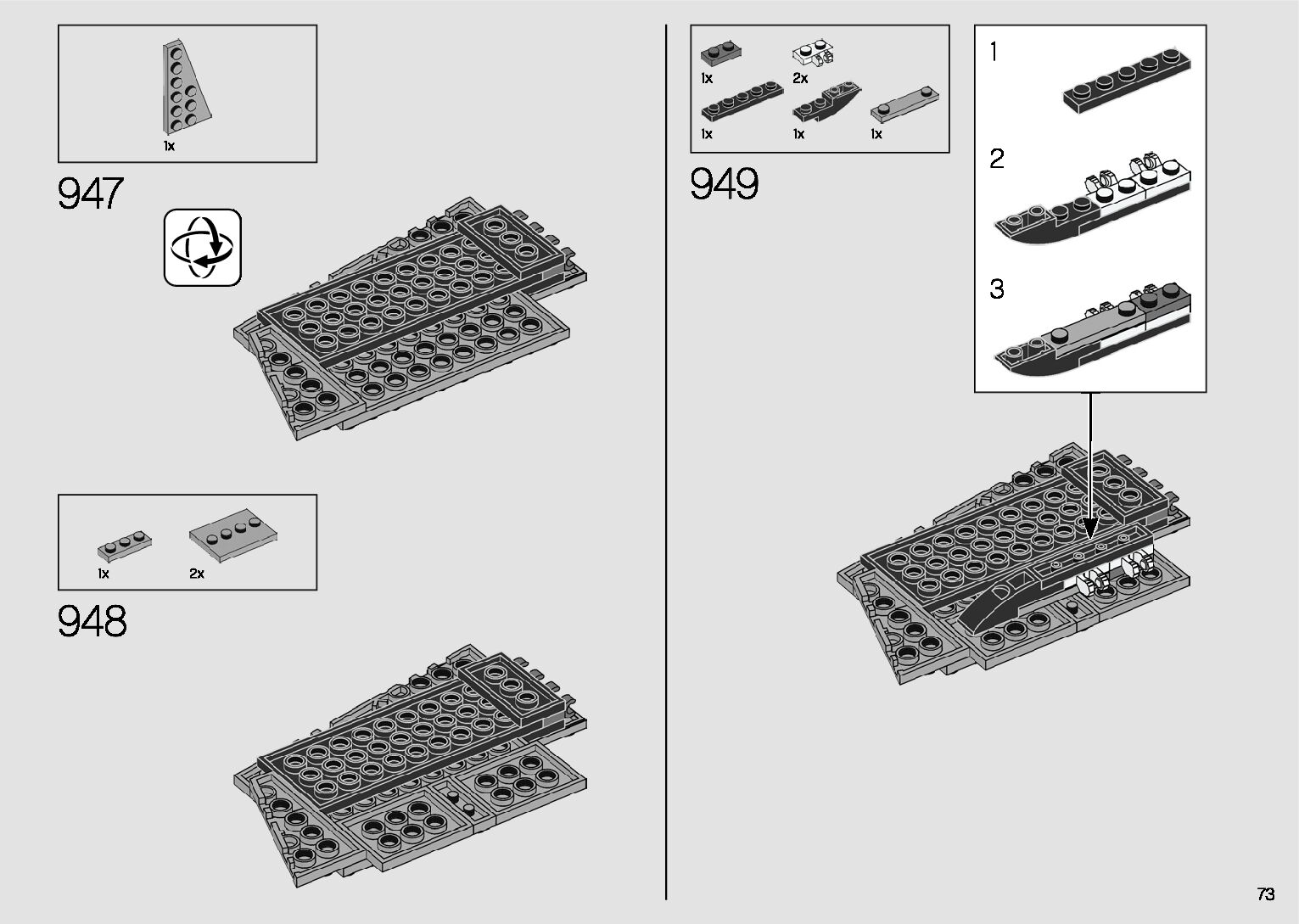 1x

947

1x 2x

948

1x 2x
1x 1x 1x

949

1
2
3

73