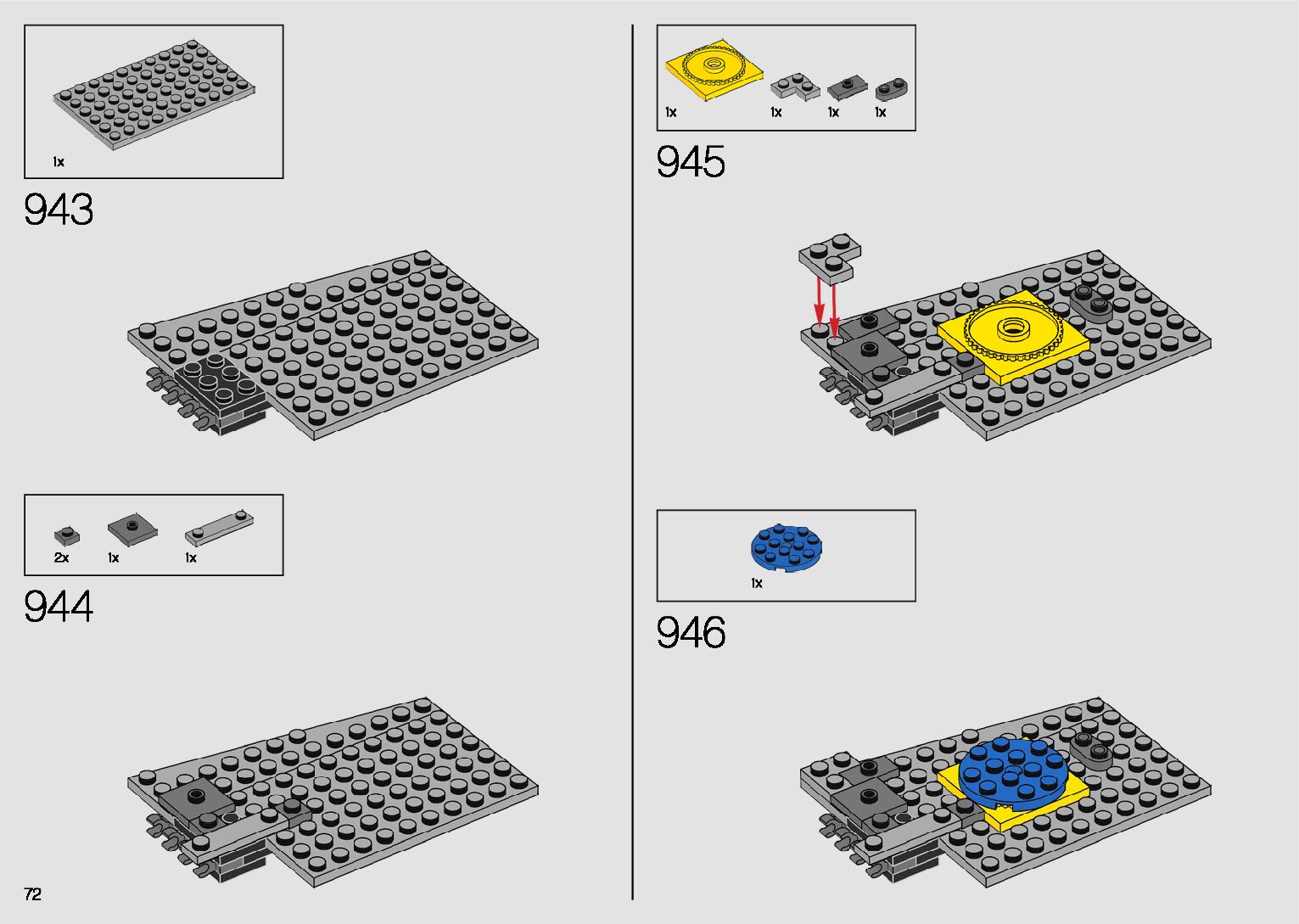 1x

943

2x 1x 1x

944

72

1x 1x 1x 1x

945

1x

946