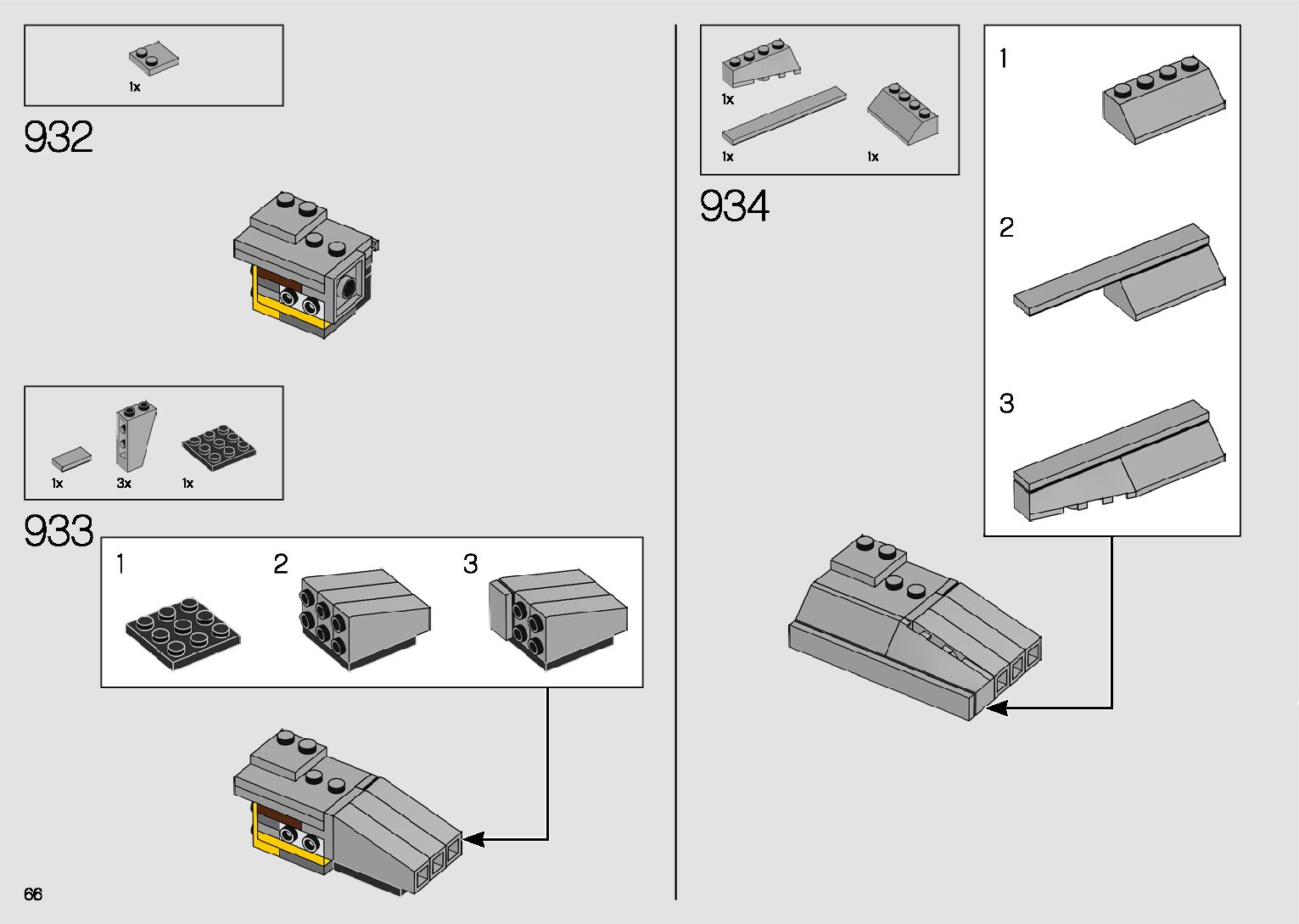 1x

932

1x 3x 1x

933

1 2 3

66

1x

1x 1x

934

1

2

3