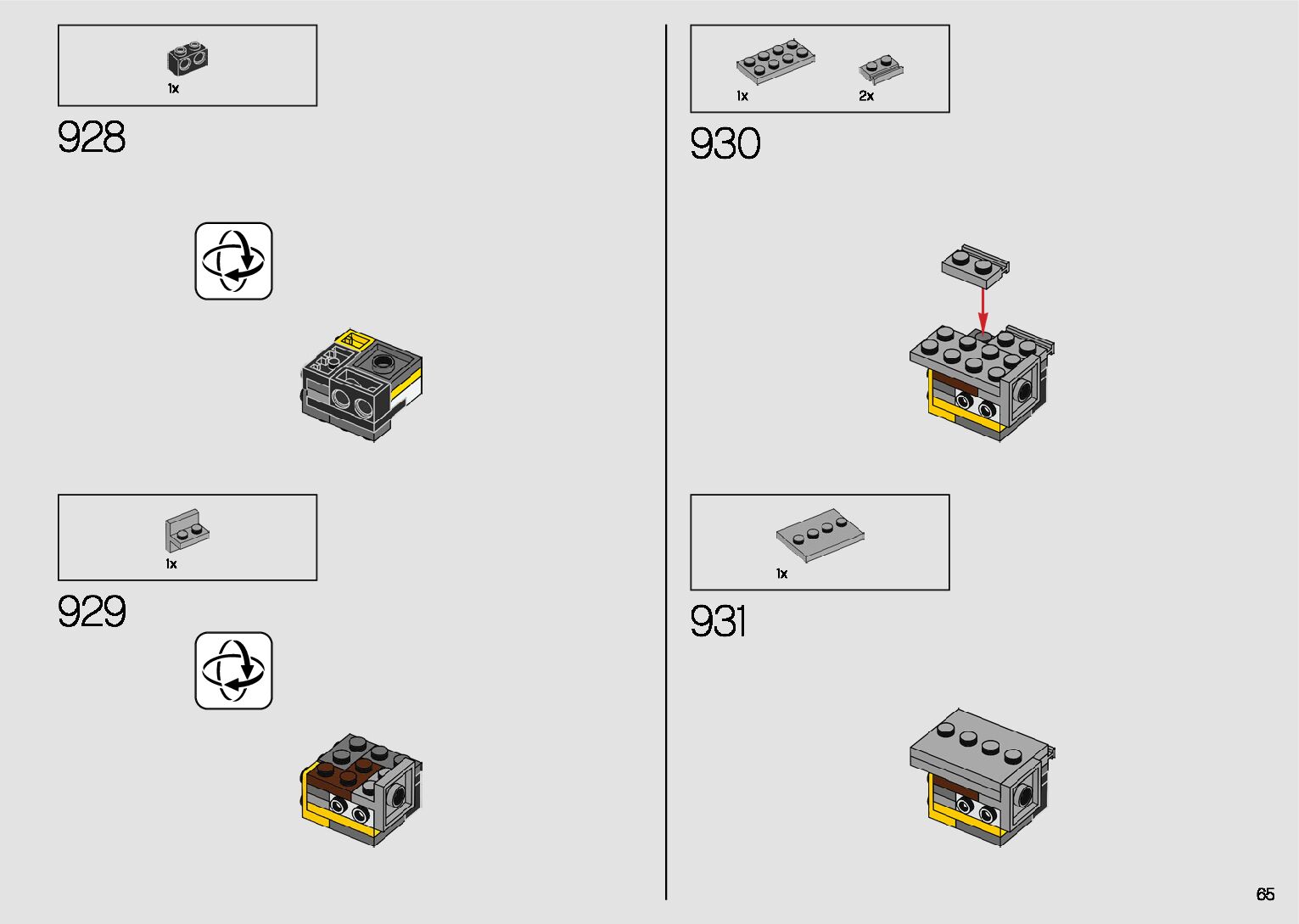 1x

928

1x

929

1x 2x

930

1x

931

65