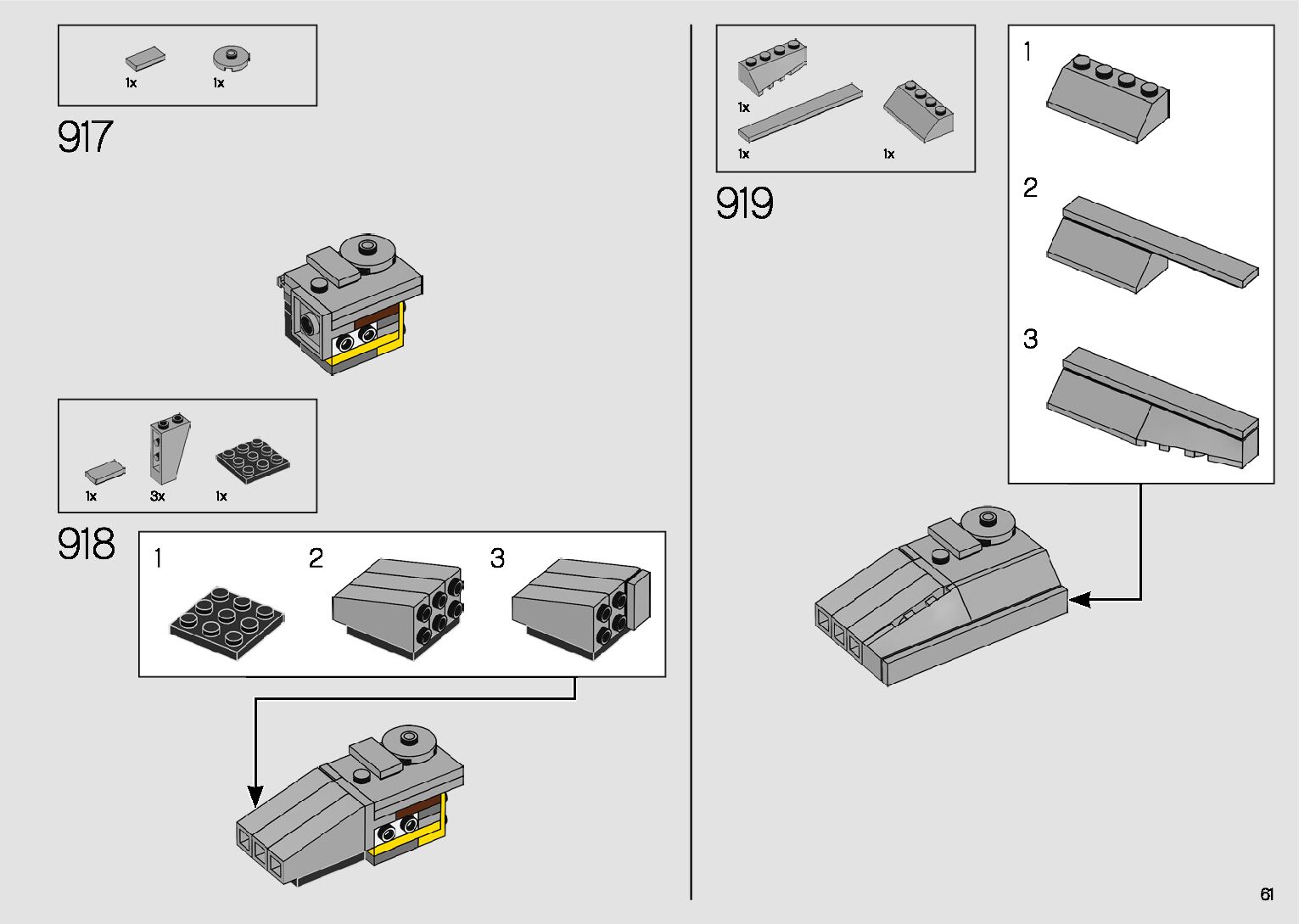 1x 1x

917

1x 3x 1x

918

1 2 3

1x

1x 1x

919

1

2

3

61