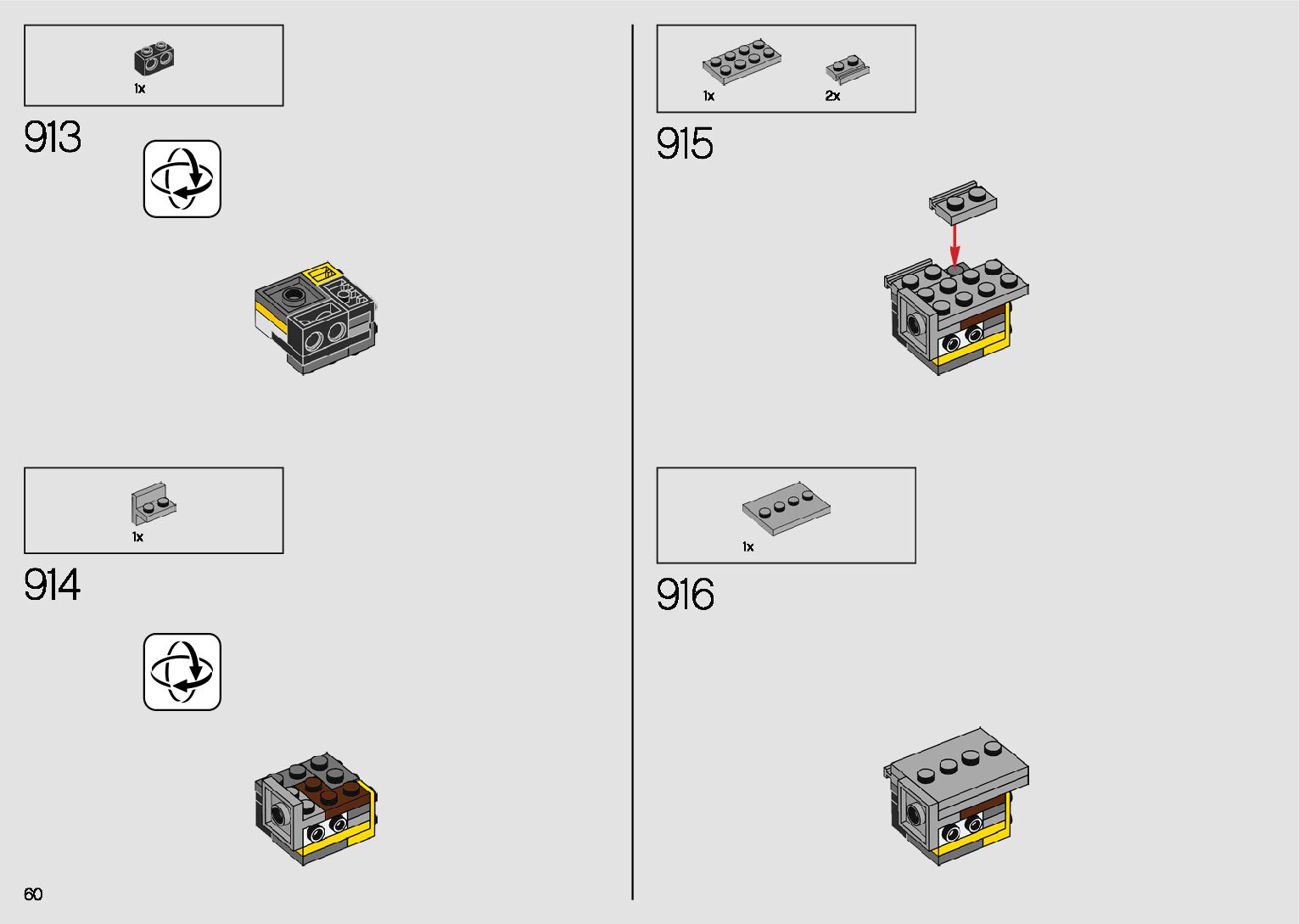 1x

913

1x

914

60

1x

2x

915

1x

916