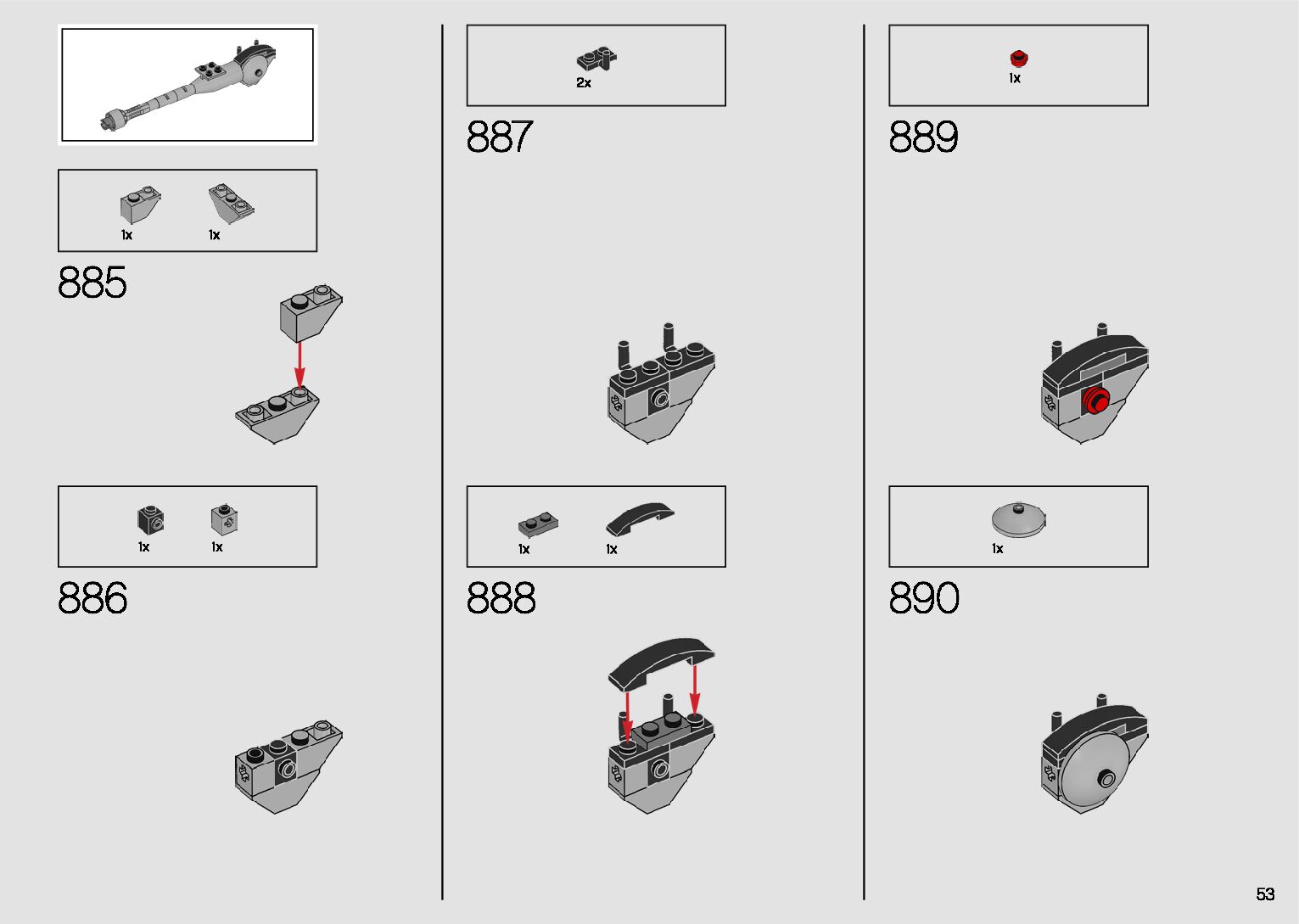 1x 1x

885

1x 1x

886

2x

887

1x 1x

888

1x

889

1x

890

53