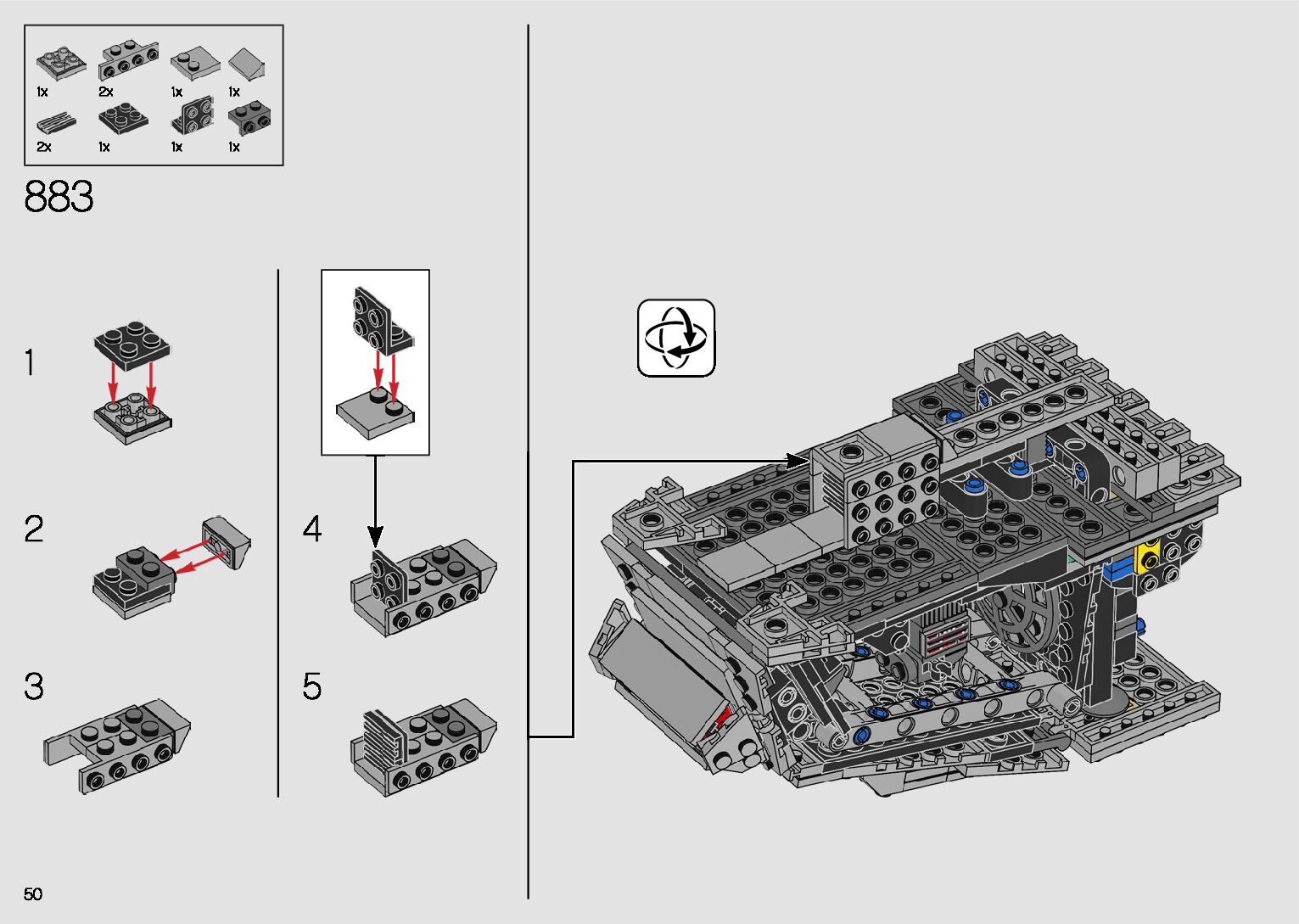 1x 2x 1x 1x
2x 1x 1x 1x

883

1

2

3

4

5

50