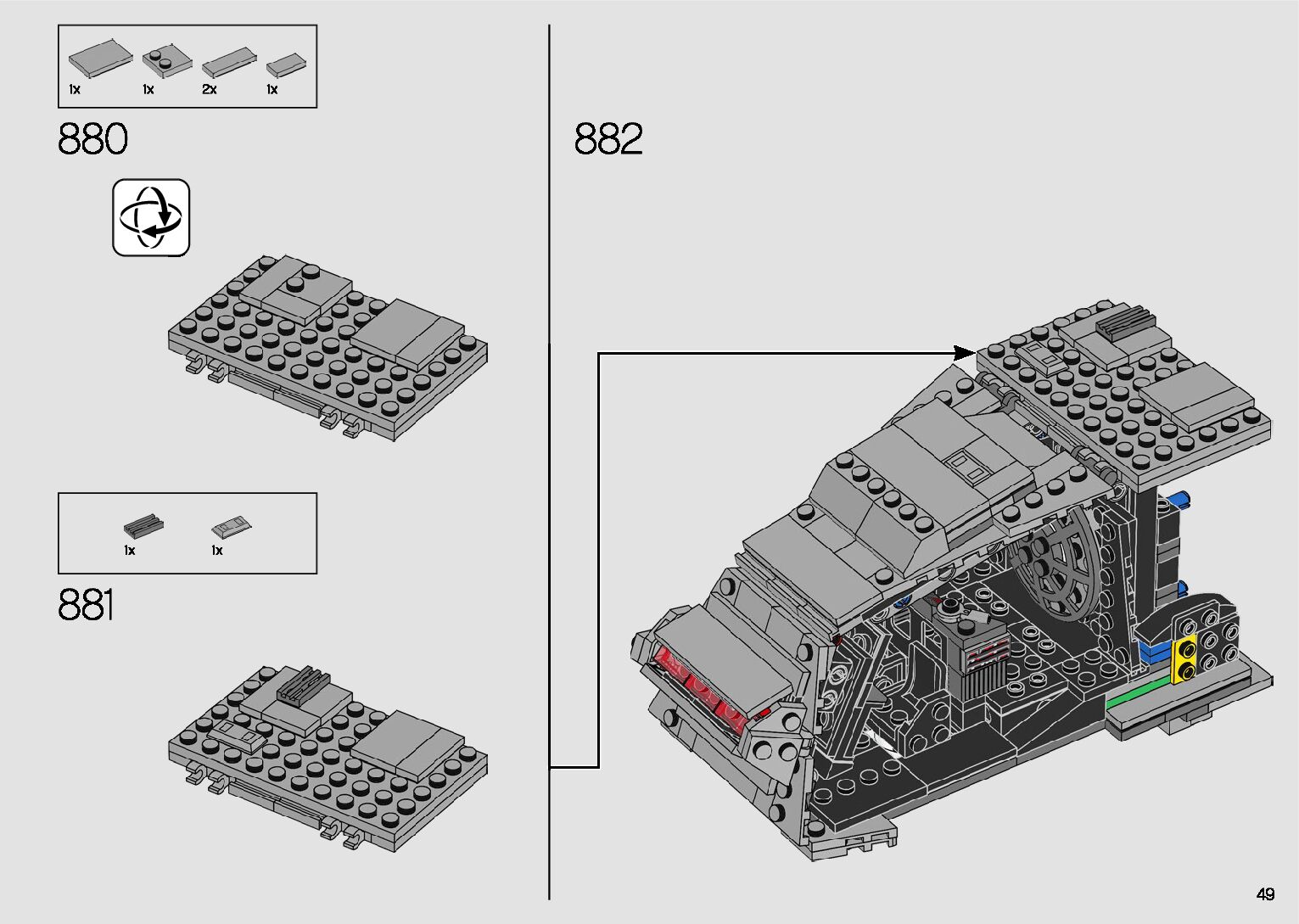 1x 1x 2x 1x

880

1x 1x

881

882

49