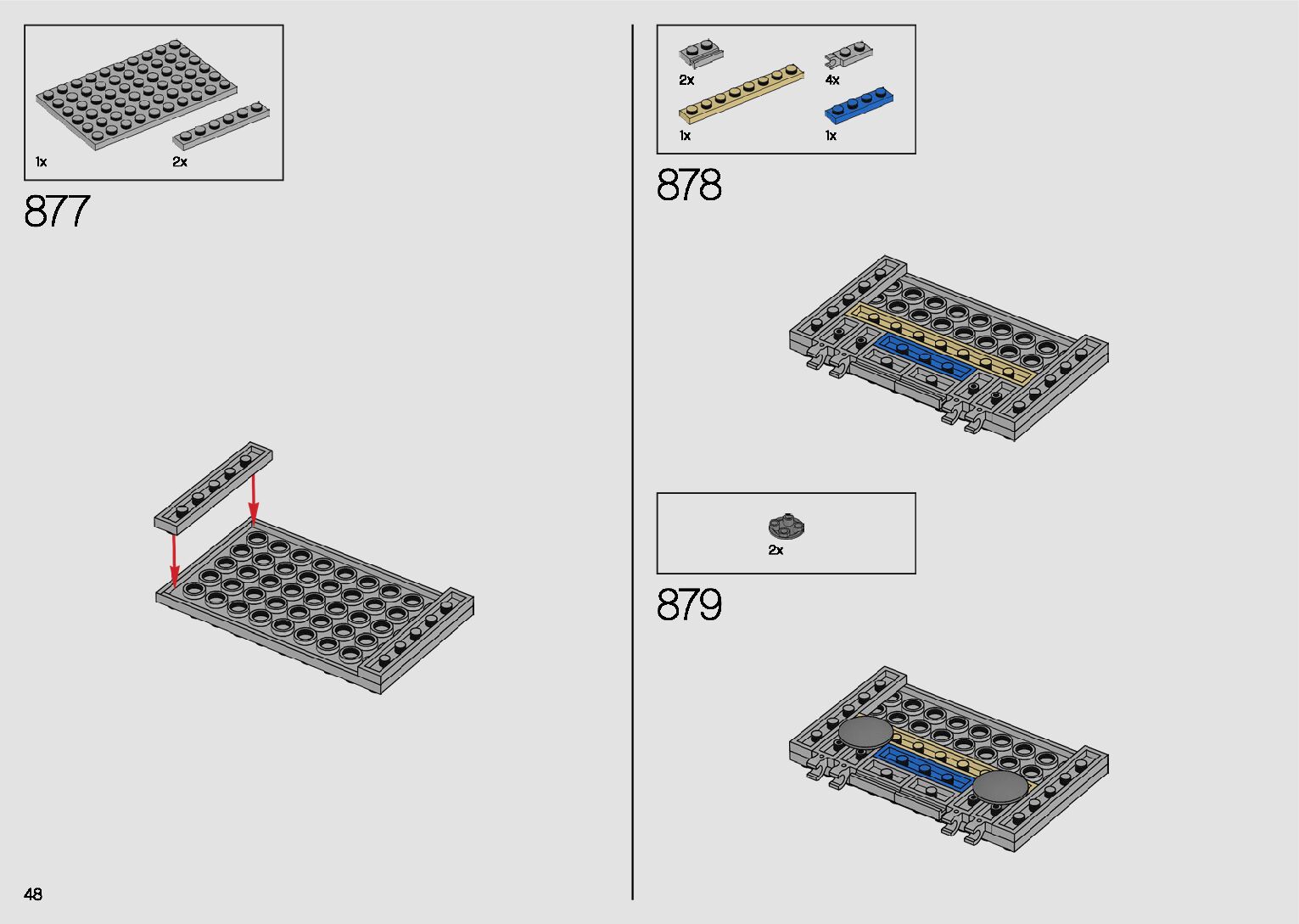 1x 2x

877

2x 4x

1x 1x

878

2x

879

48