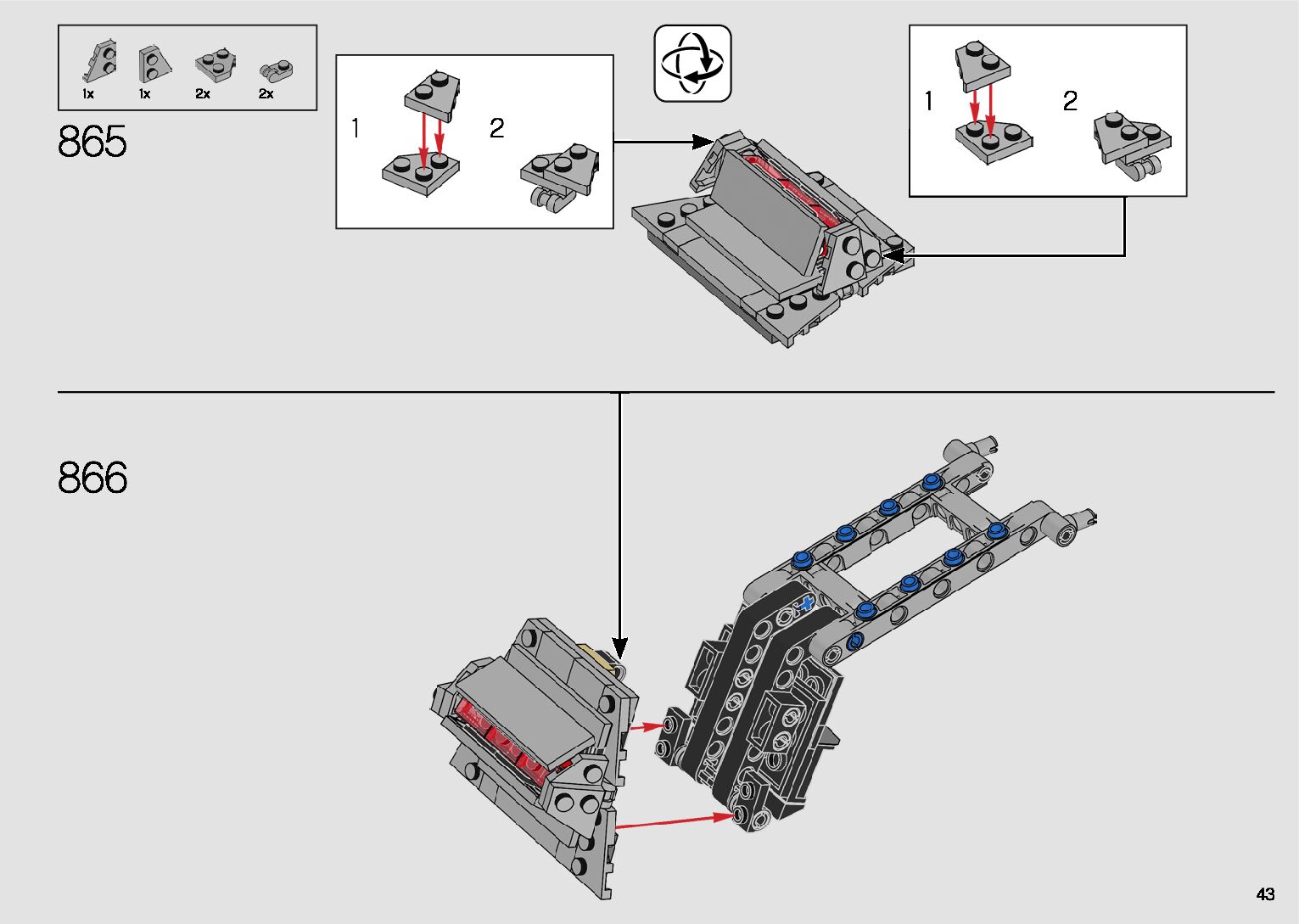 1x 1x 2x 2x

865

1

2

1

2

866

43