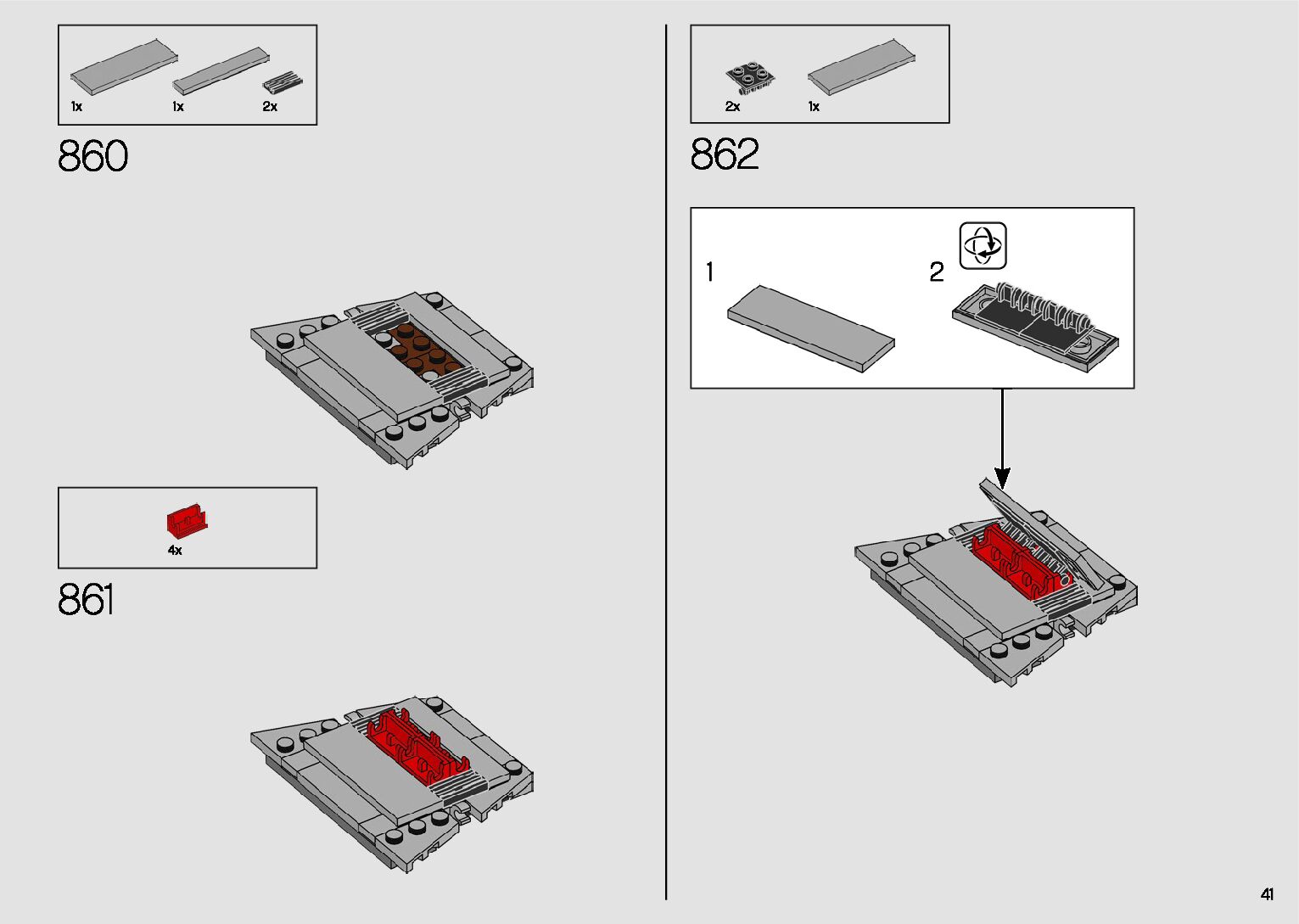 1x 1x 2x

860

4x

861

2x 1x

862

1

2

41