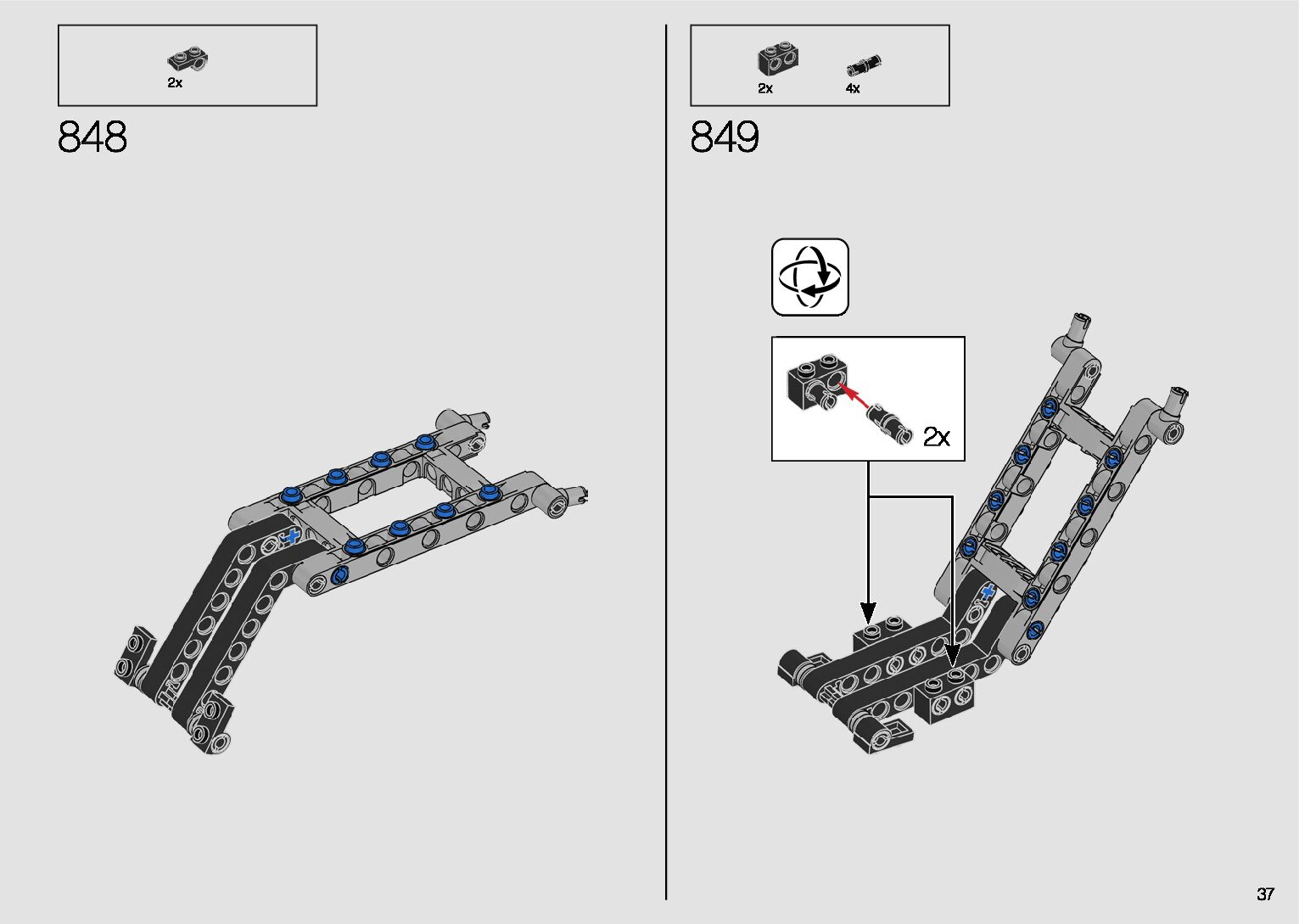 2x

848

2x 4x

849

2x

37