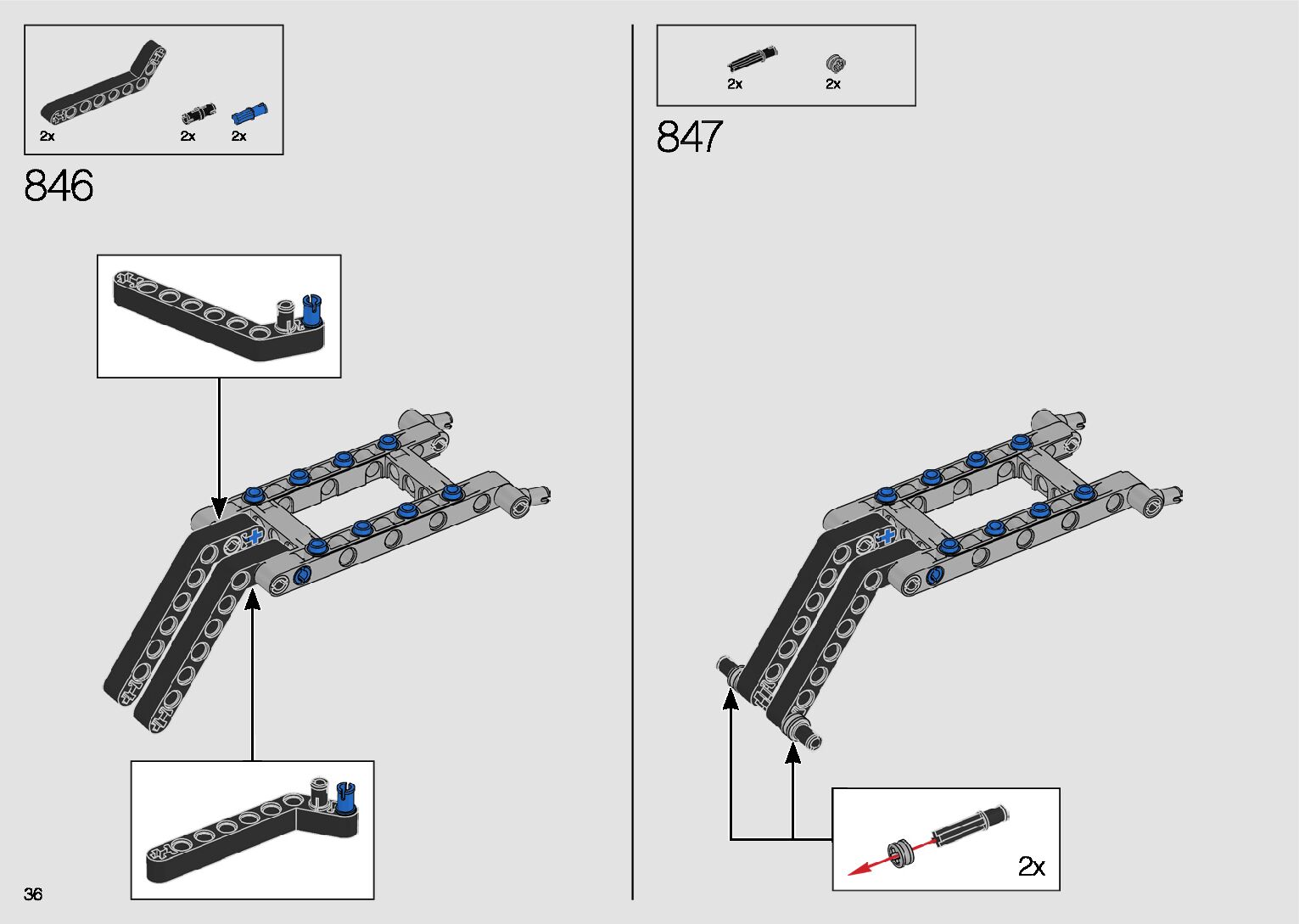 2x
2x
2x

846

36

2x
2x

847

2x