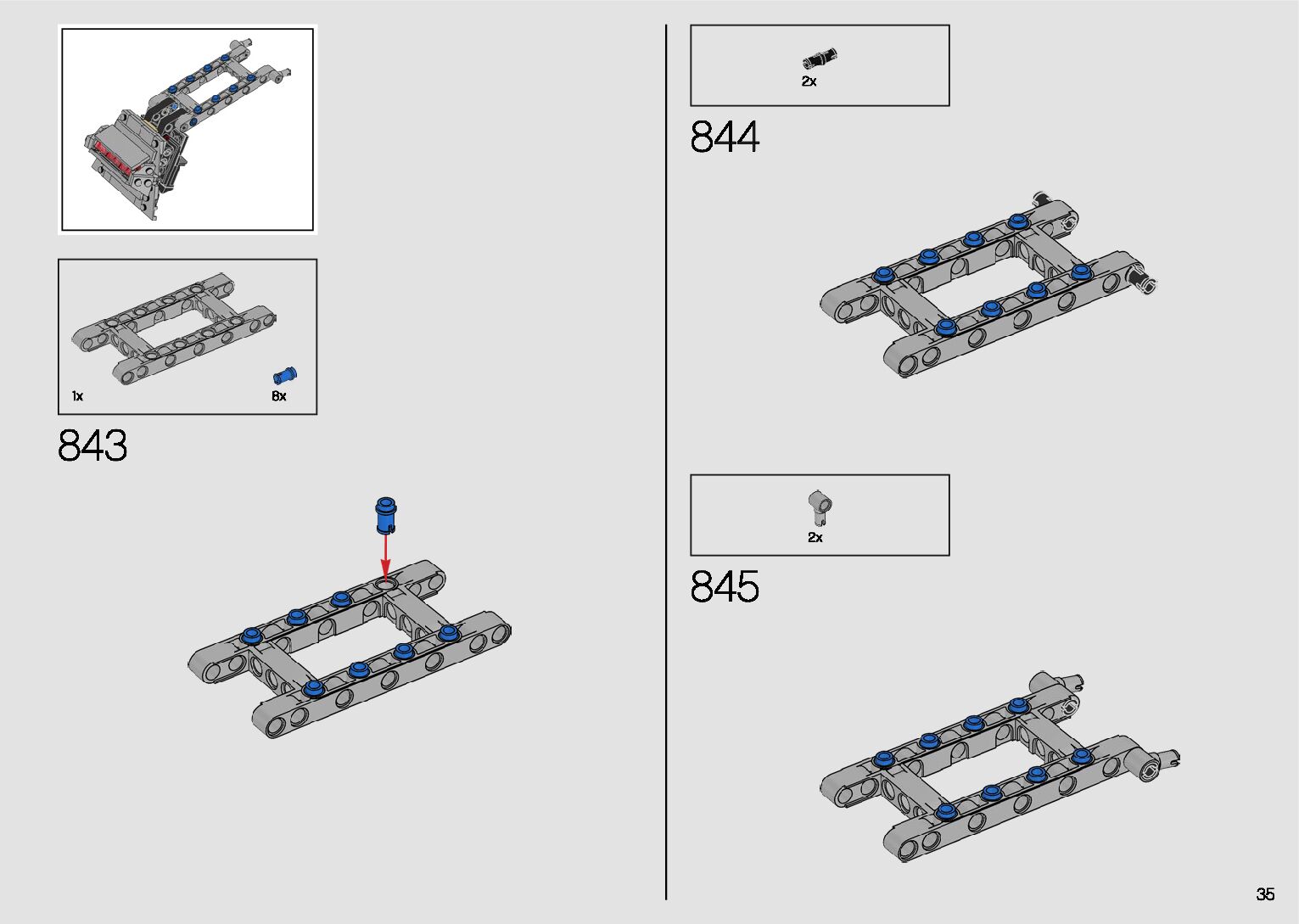 1x

8x

843

2x

844

2x

845

35