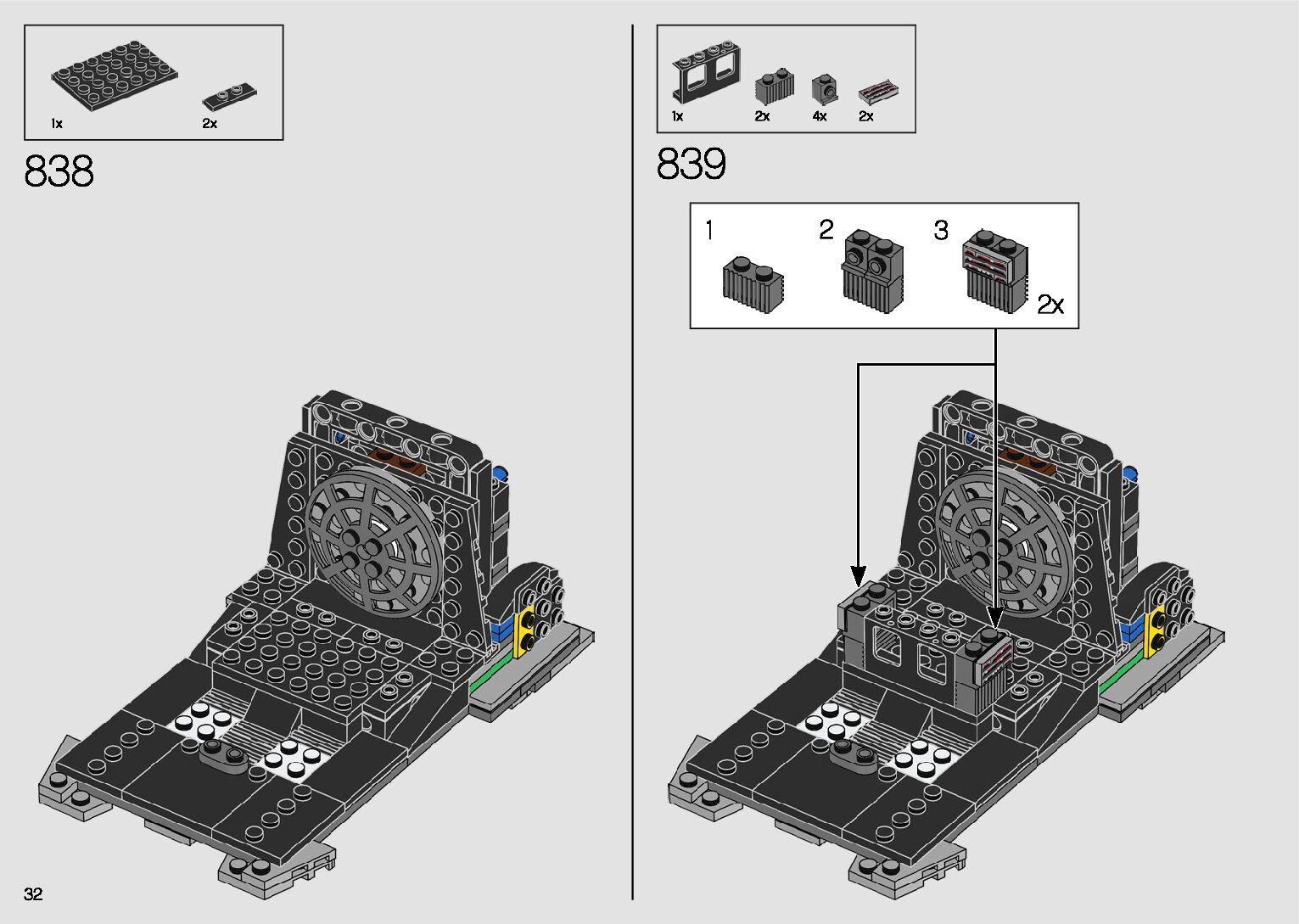 1x 2x

838

32

1x 2x 4x 2x

839

1 2 3 2x