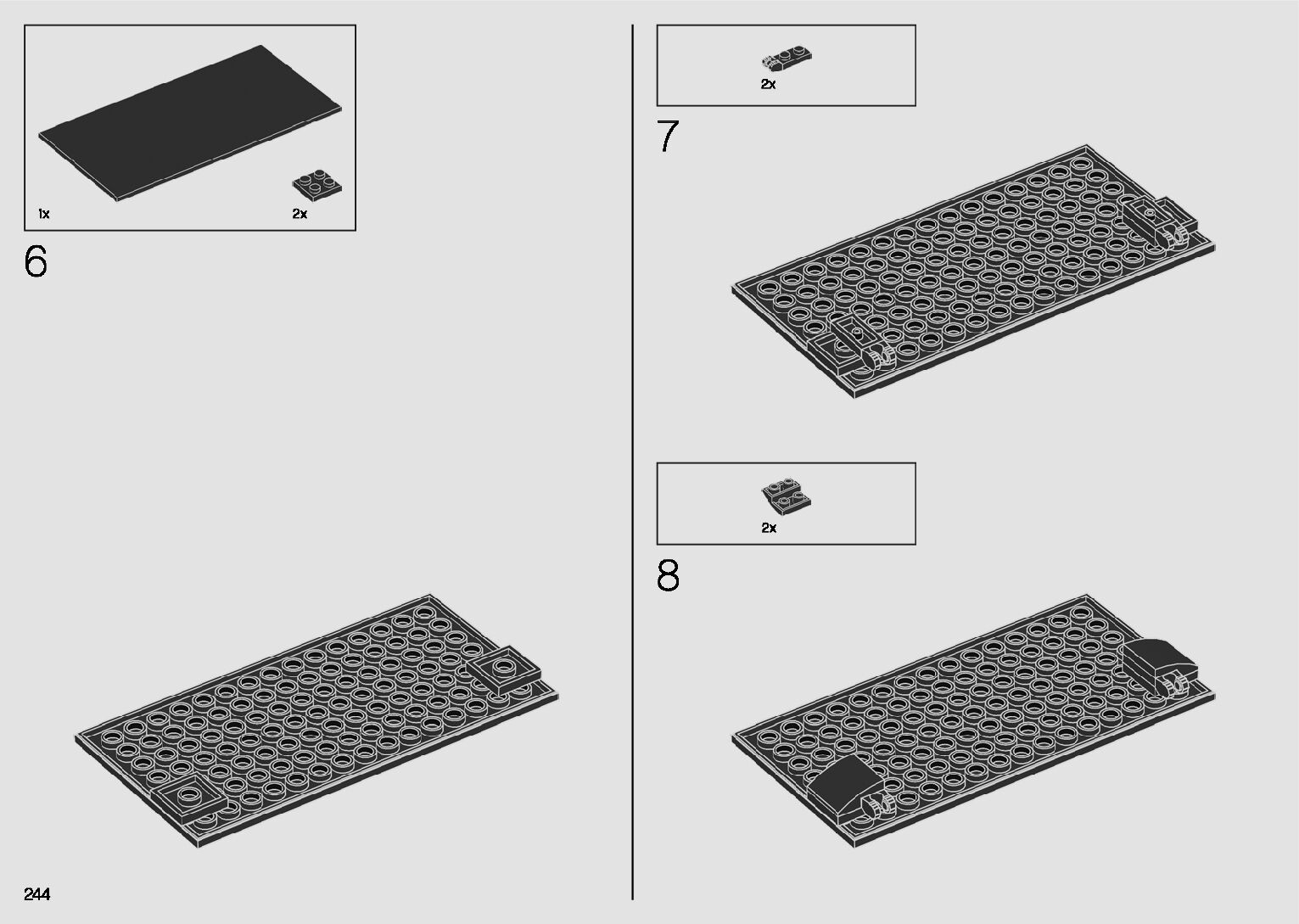 1x

2x

6

2x

7

2x

8

244