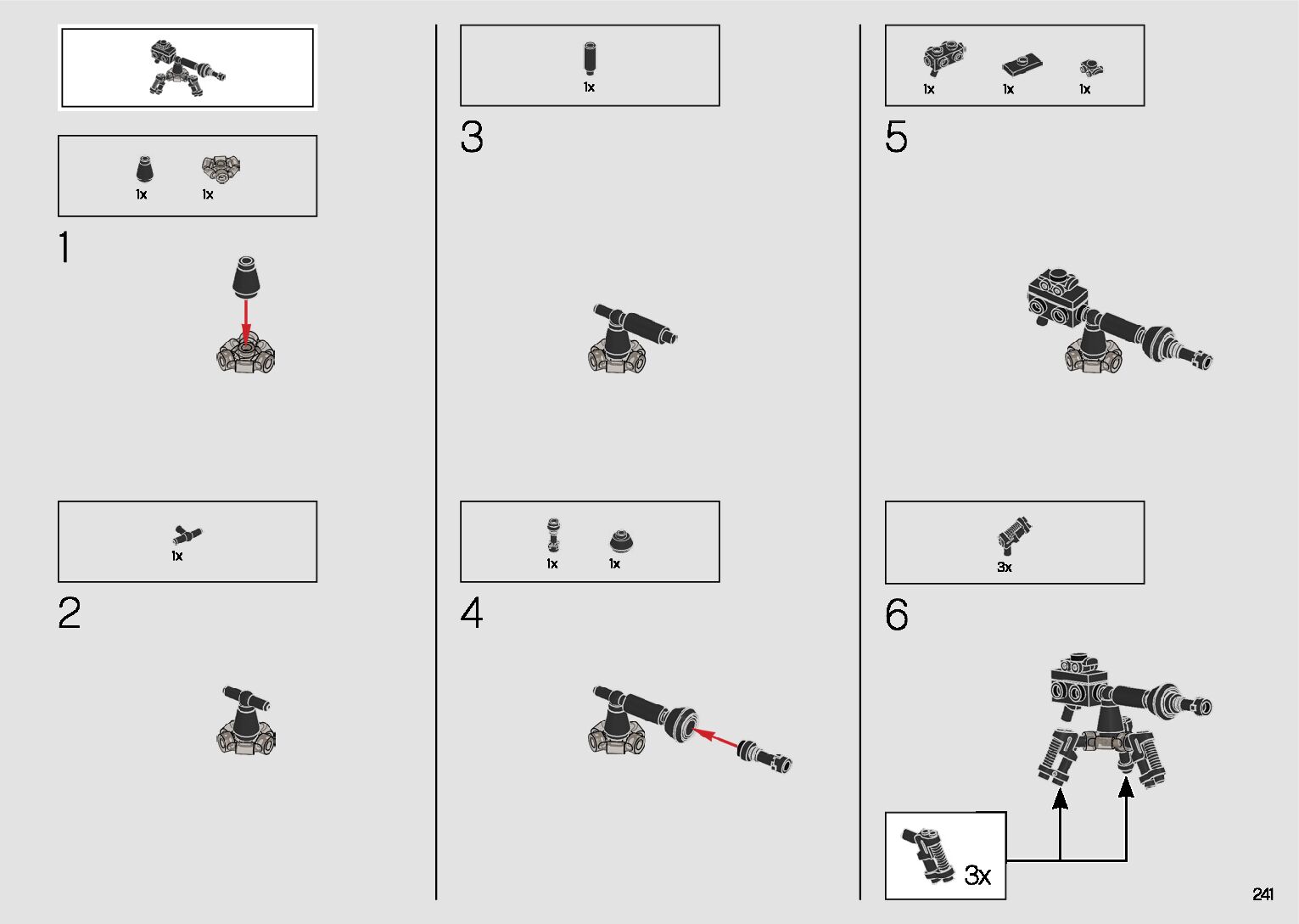 1x 1x

1

1x

2

1x

3

1x 1x

4

1x 1x 1x

5

3x

6

3x

241