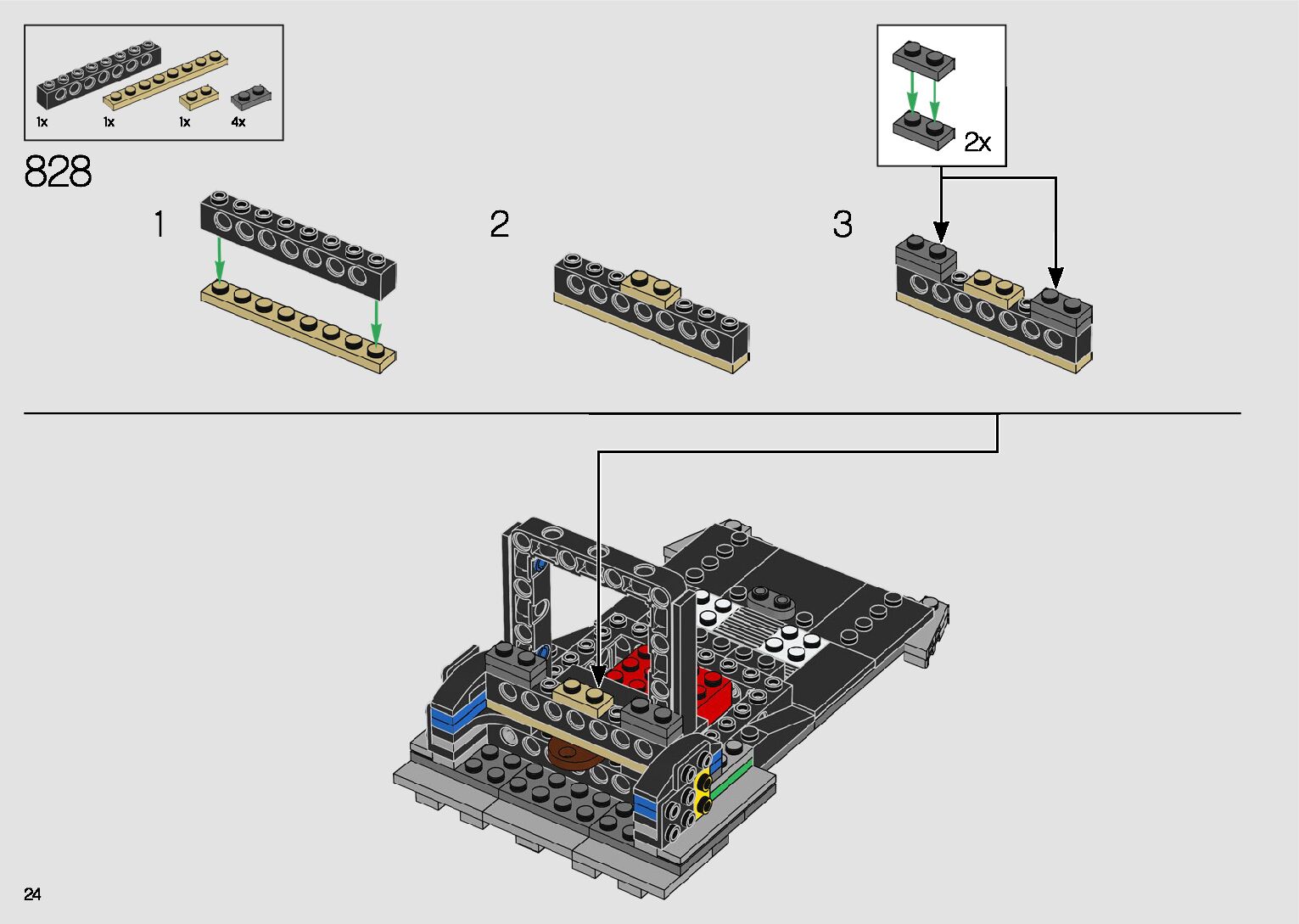 1x 1x 1x 4x

828

1

2

3

2x

24