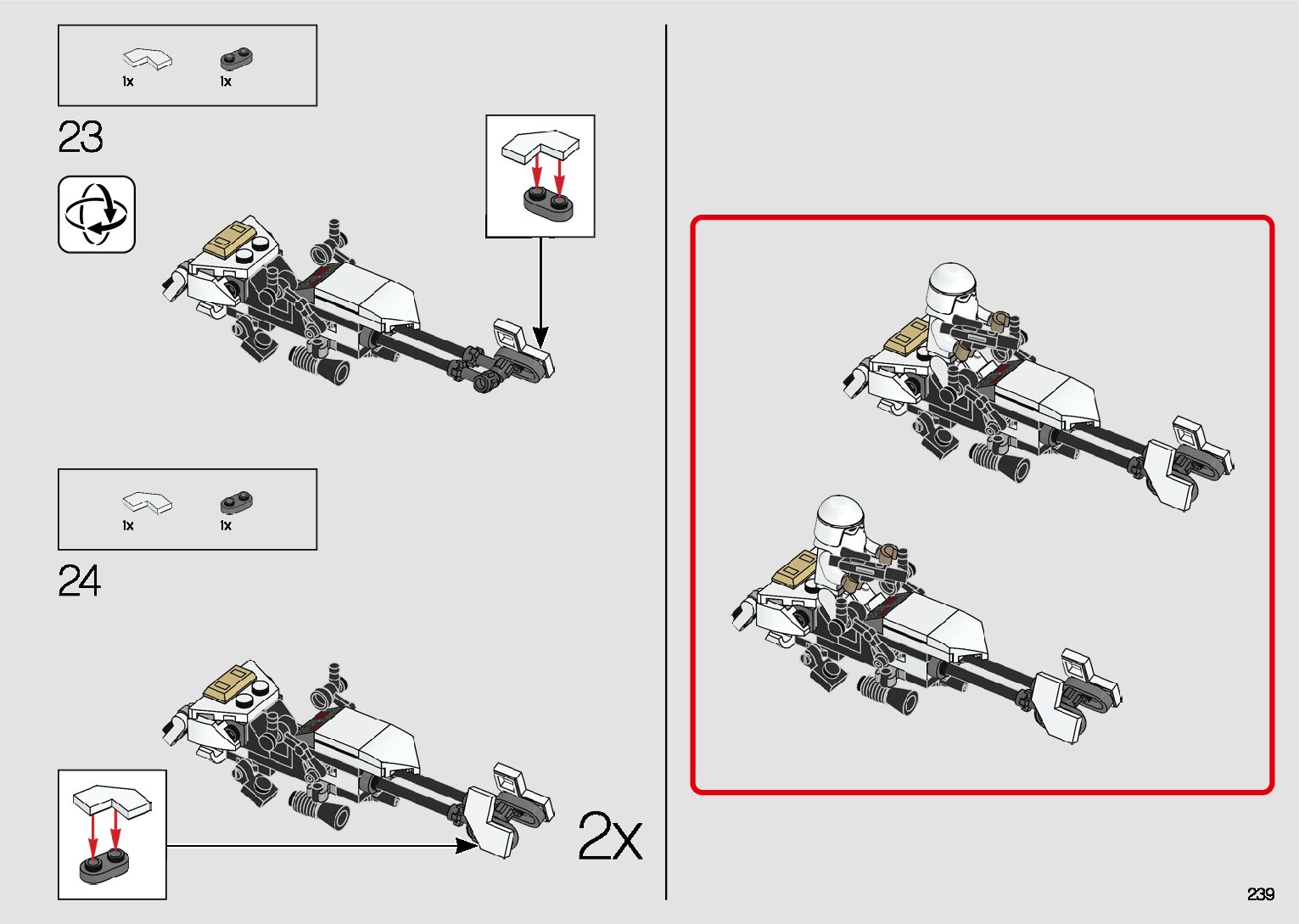 1x 1x

23

1x 1x

24

2x

239