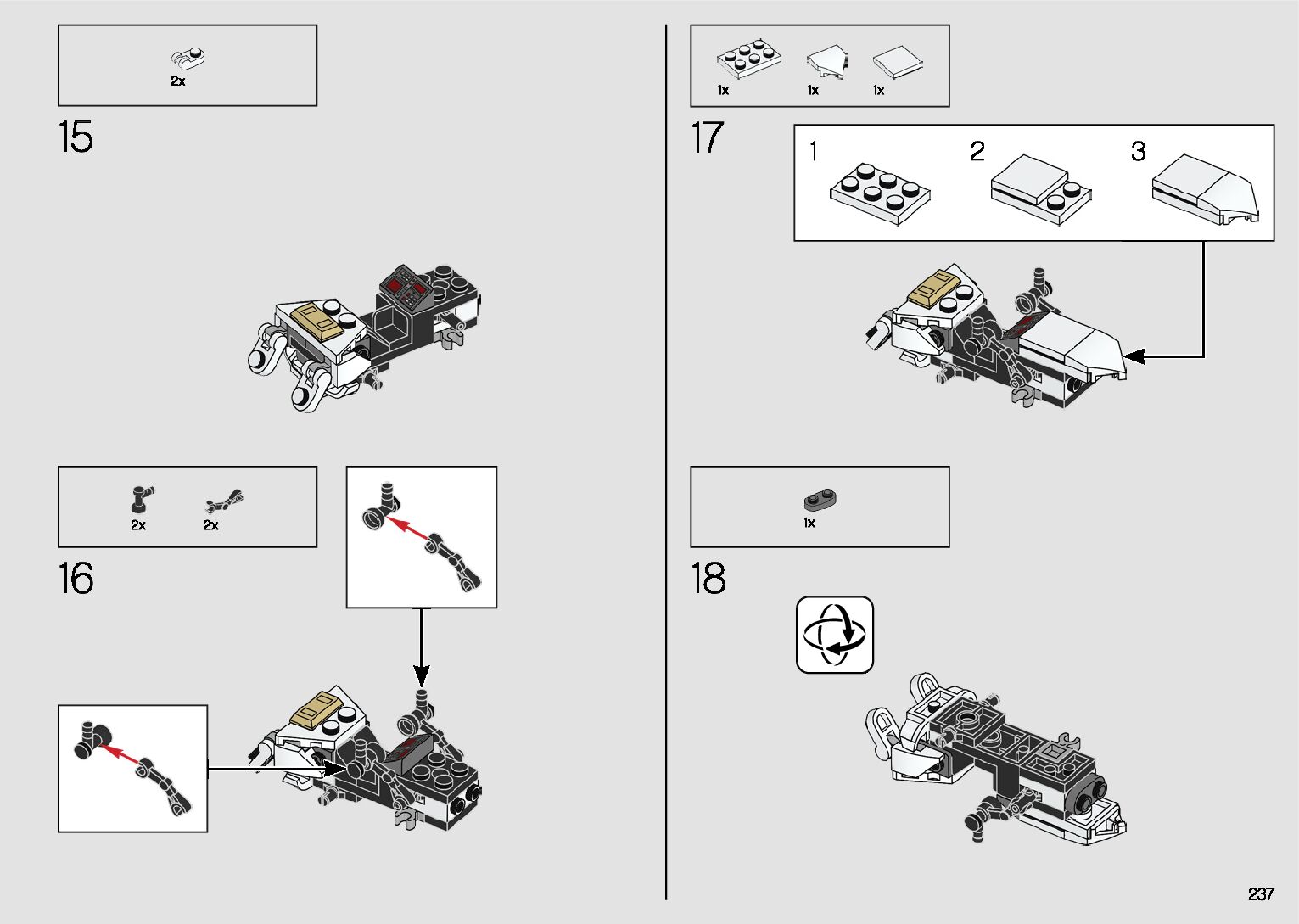 2x

15

2x 2x

16

1x 1x 1x

17

1 2 3

1x

18

237