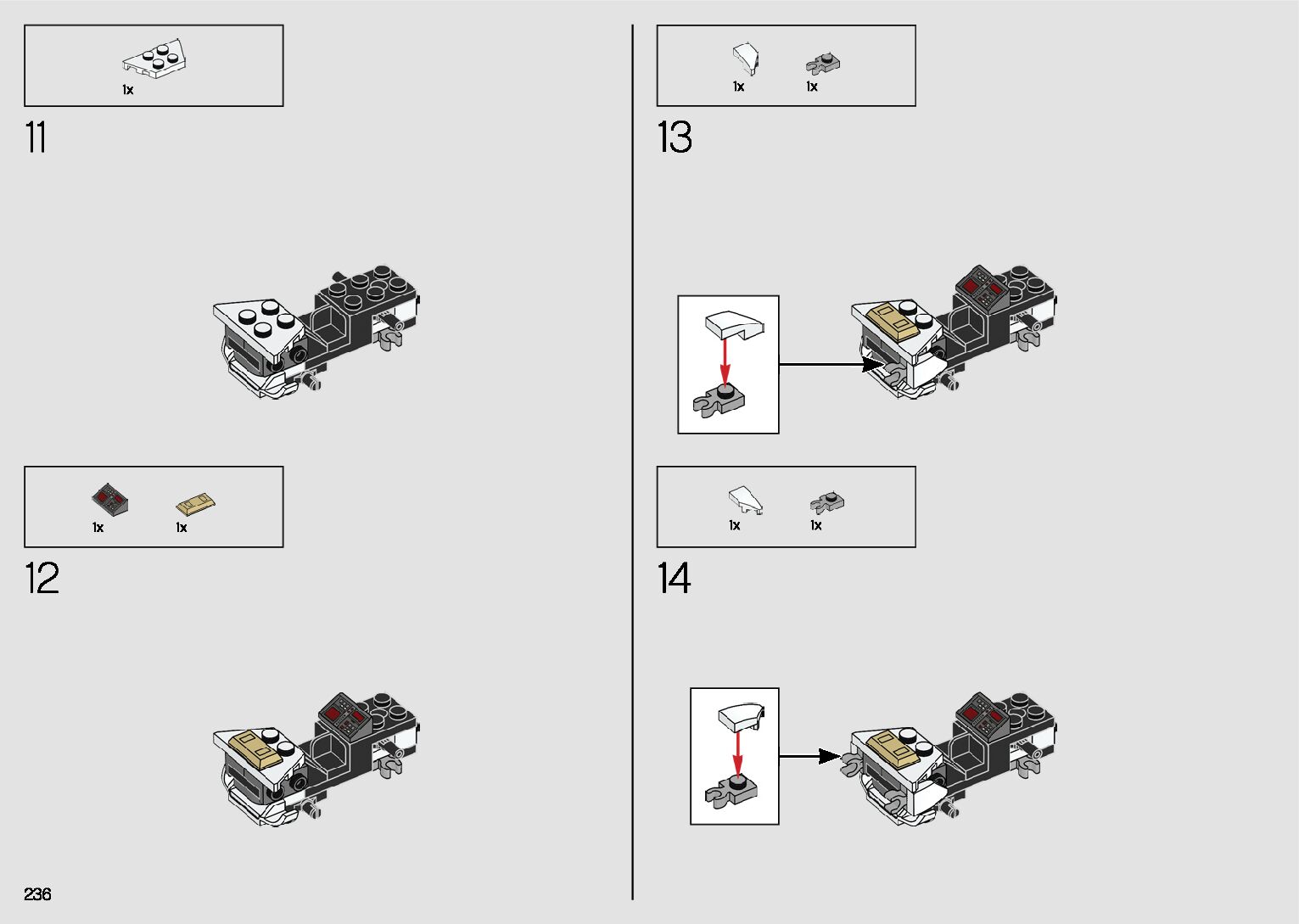 1x

11

1x 1x

12

236

1x 1x

13

1x 1x

14